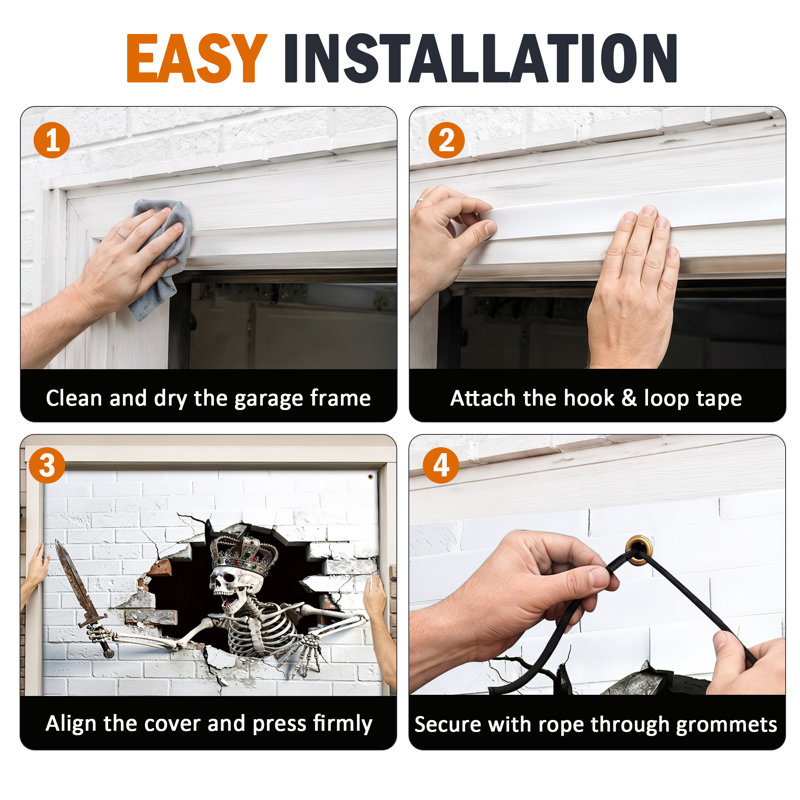 EASY INSTALLATION

1

Clean and dry the garage frame

2

Attach the hook & loop tape

3

Align the cover and press firmly

4

Secure with rope through grommets