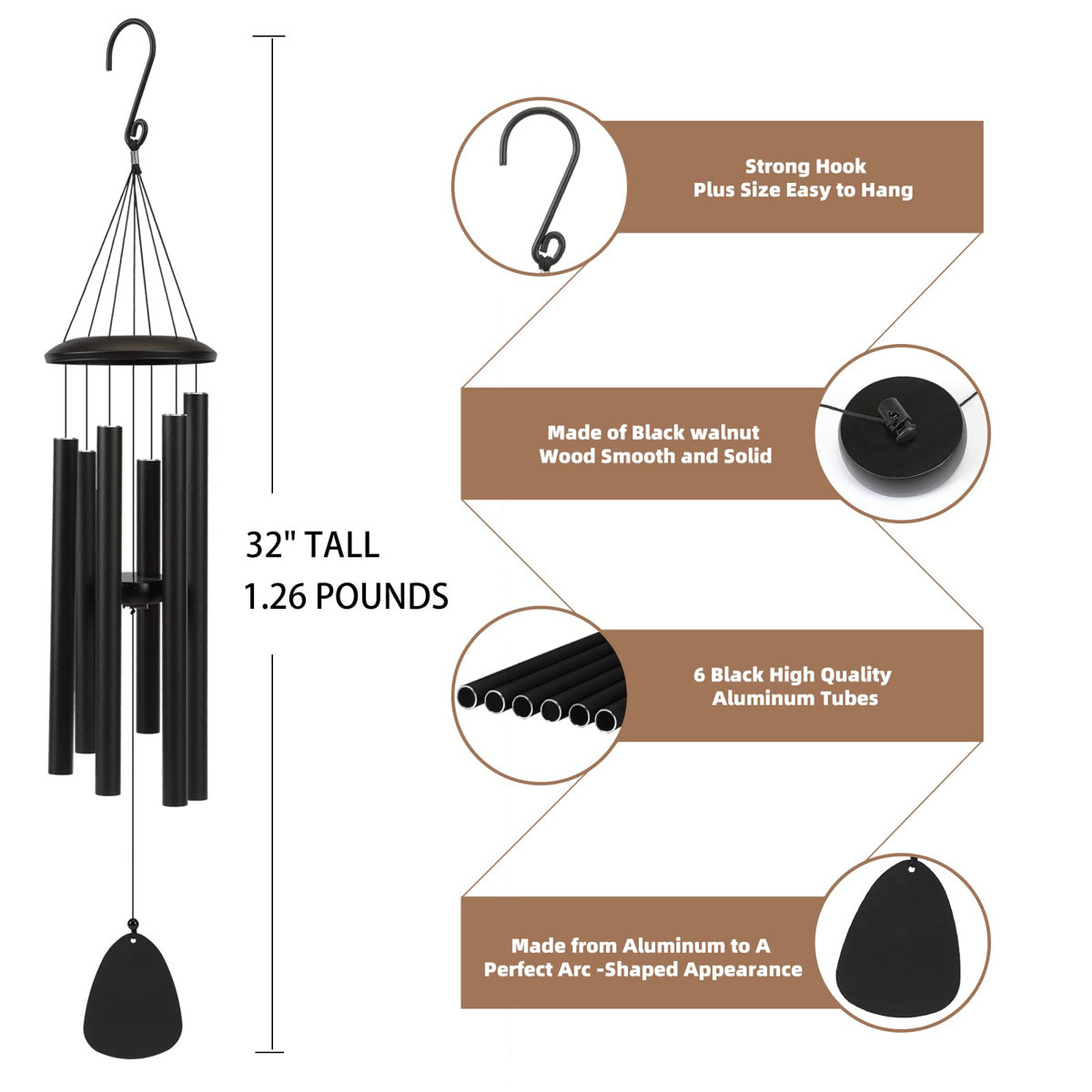 32" TALL
1.26 POUNDS

Strong Hook
Plus Size Easy to Hang

Made of Black walnut
Wood Smooth and Solid

6 Black High Quality
Aluminum Tubes

Made from Aluminum to A
Perfect Arc -Shaped Appearance