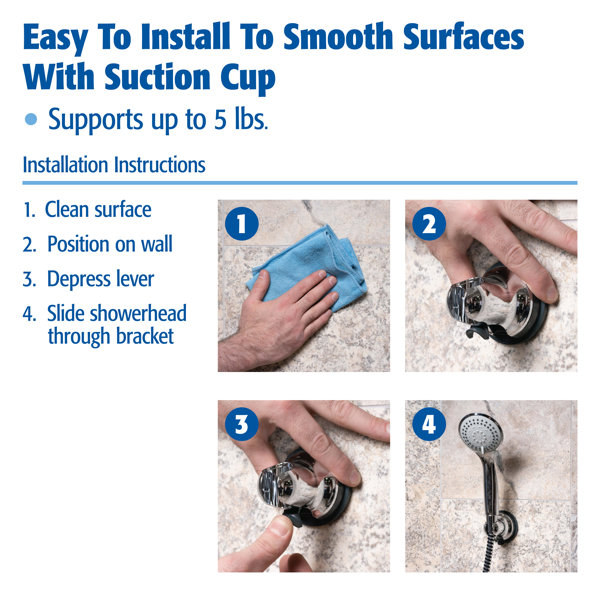 Easy To Install To Smooth Surfaces With Suction Cup

• Supports up to 5 lbs.

Installation Instructions

1. Clean surface
2. Position on wall
3. Depress lever
4. Slide showerhead through bracket

1

2

3

4