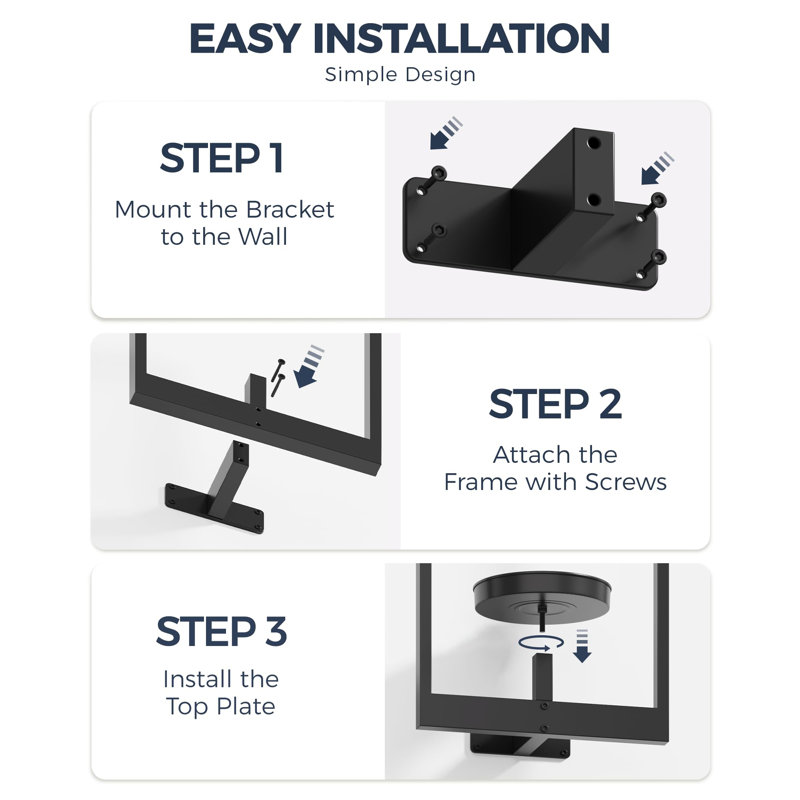 EASY INSTALLATION
Simple Design

STEP 1
Mount the Bracket to the Wall

STEP 2
Attach the Frame with Screws

STEP 3
Install the Top Plate