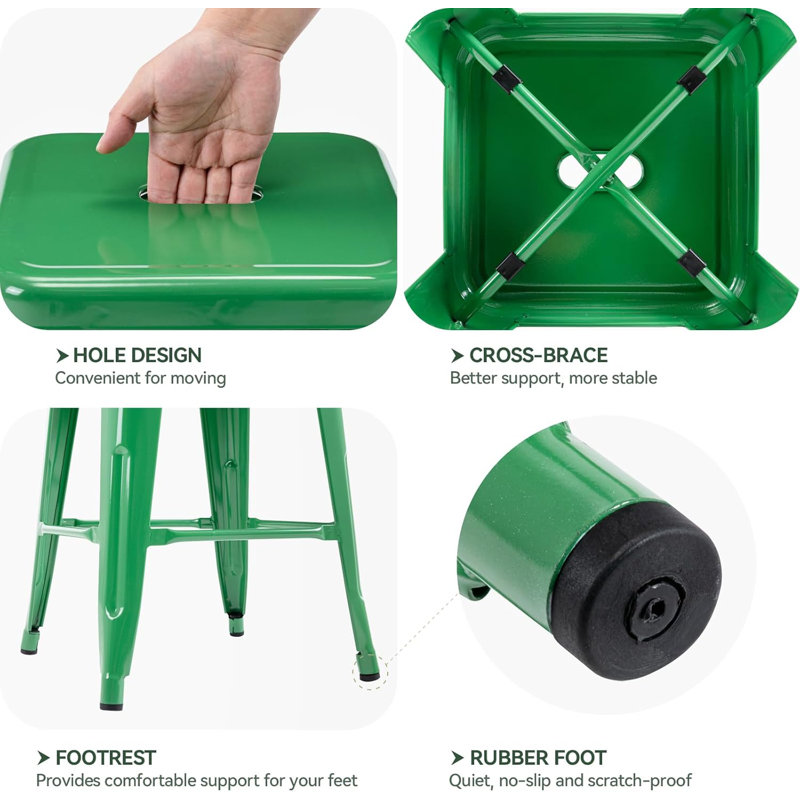 ➤ HOLE DESIGN
Convenient for moving

➤ CROSS-BRACE
Better support, more stable

➤ FOOTREST
Provides comfortable support for your feet

➤ RUBBER FOOT
Quiet, no-slip and scratch-proof