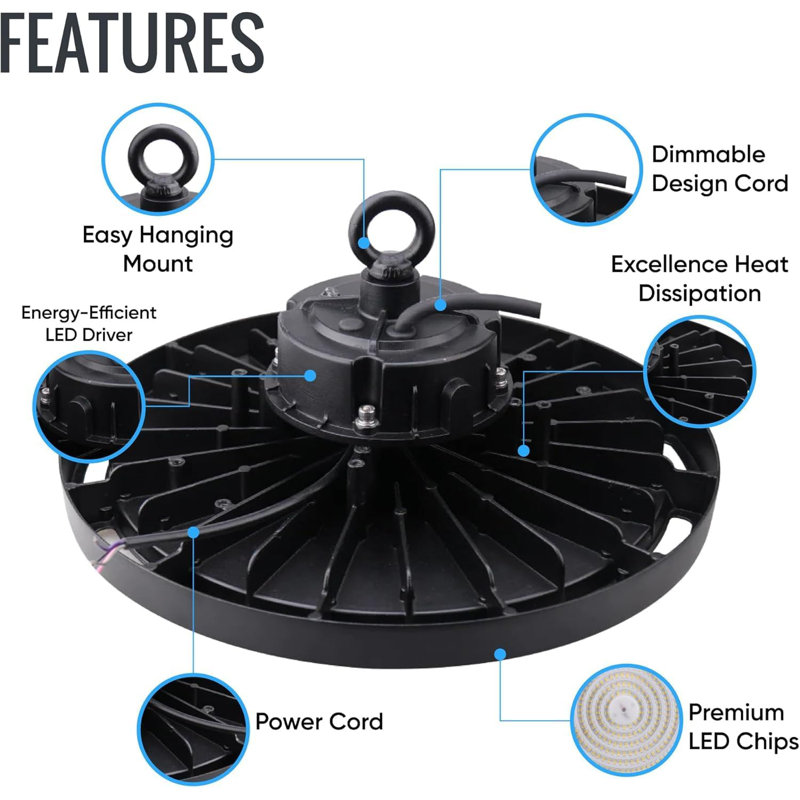 FEATURES

Easy Hanging Mount

Dimmable Design Cord

Excellence Heat Dissipation

Energy-Efficient LED Driver

Power Cord

Premium LED Chips