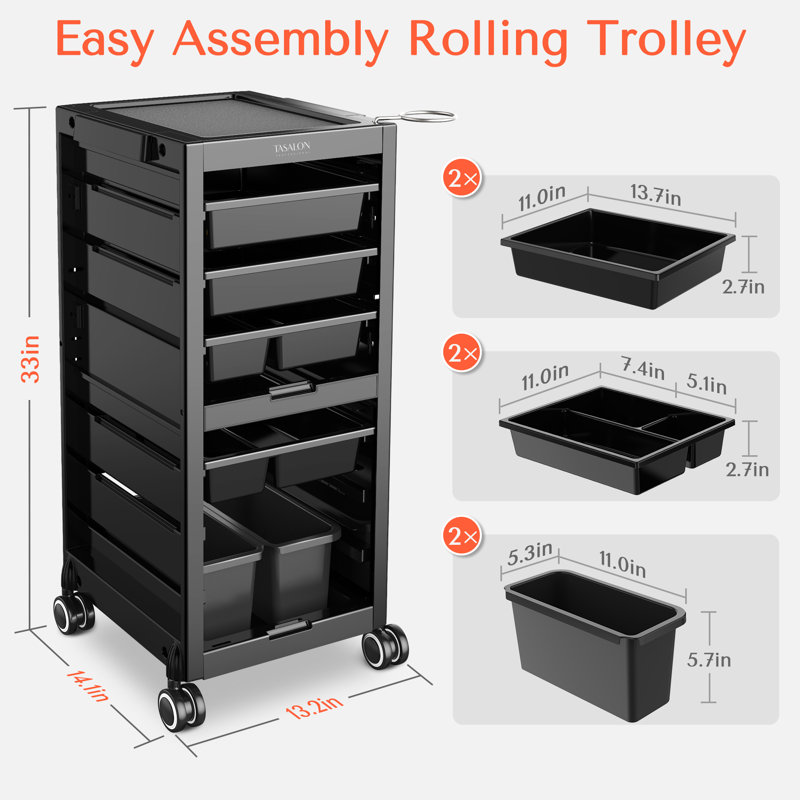 Easy Assembly Rolling Trolley

TASALON

33in

14.1in

13.2in

2×

11.0in

13.7in

2.7in

2×

11.0in

7.4in

5.1in

2.7in

2×

5.3in

11.0in

5.7in