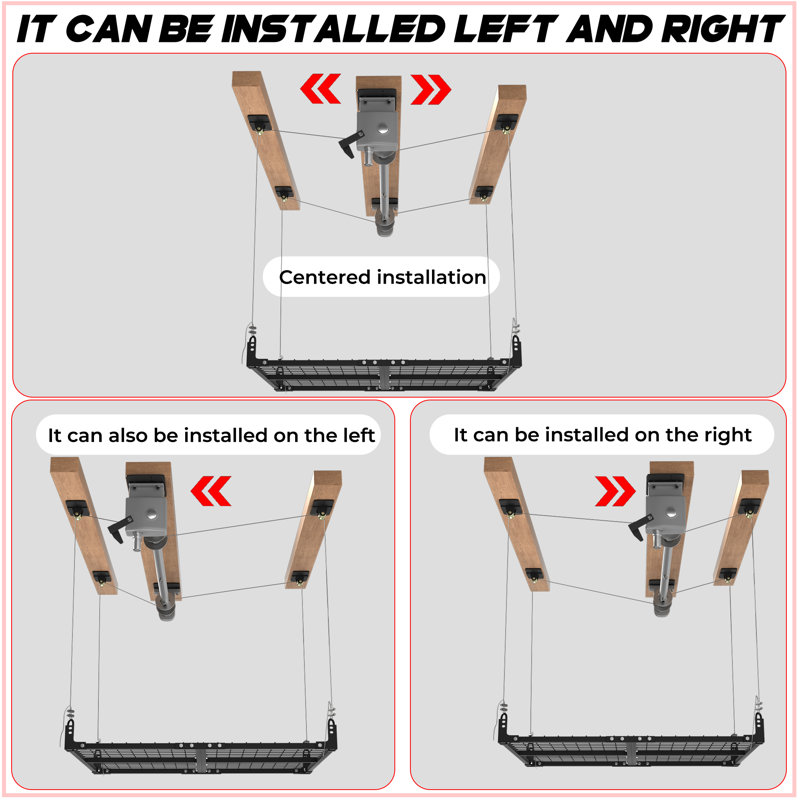 IT CAN BE INSTALLED LEFT AND RIGHT

Centered installation

It can also be installed on the left

It can be installed on the right