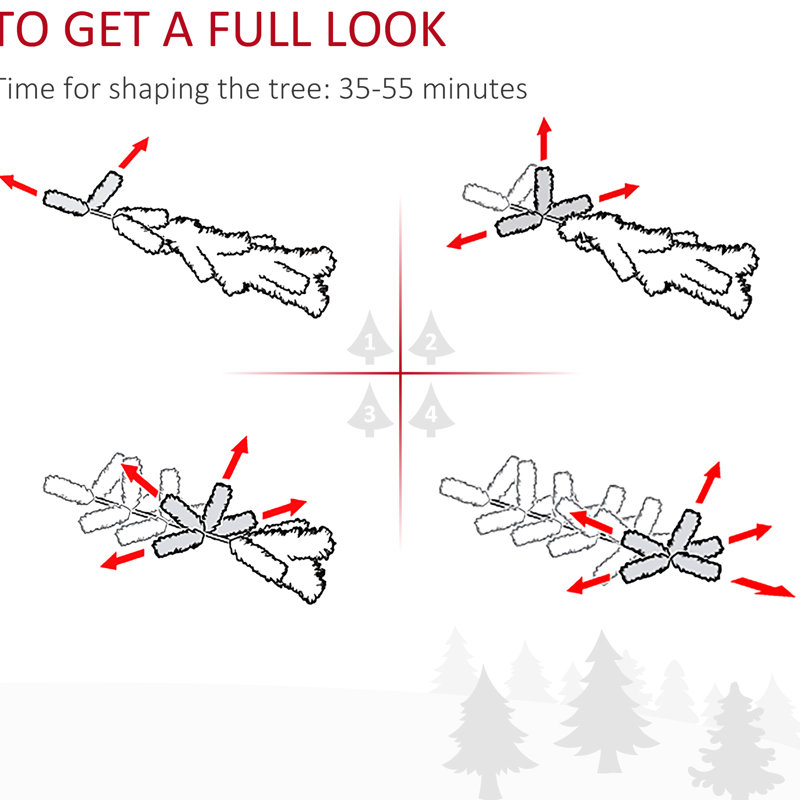 TO GET A FULL LOOK

Time for shaping the tree: 35-55 minutes

1 2

3 4