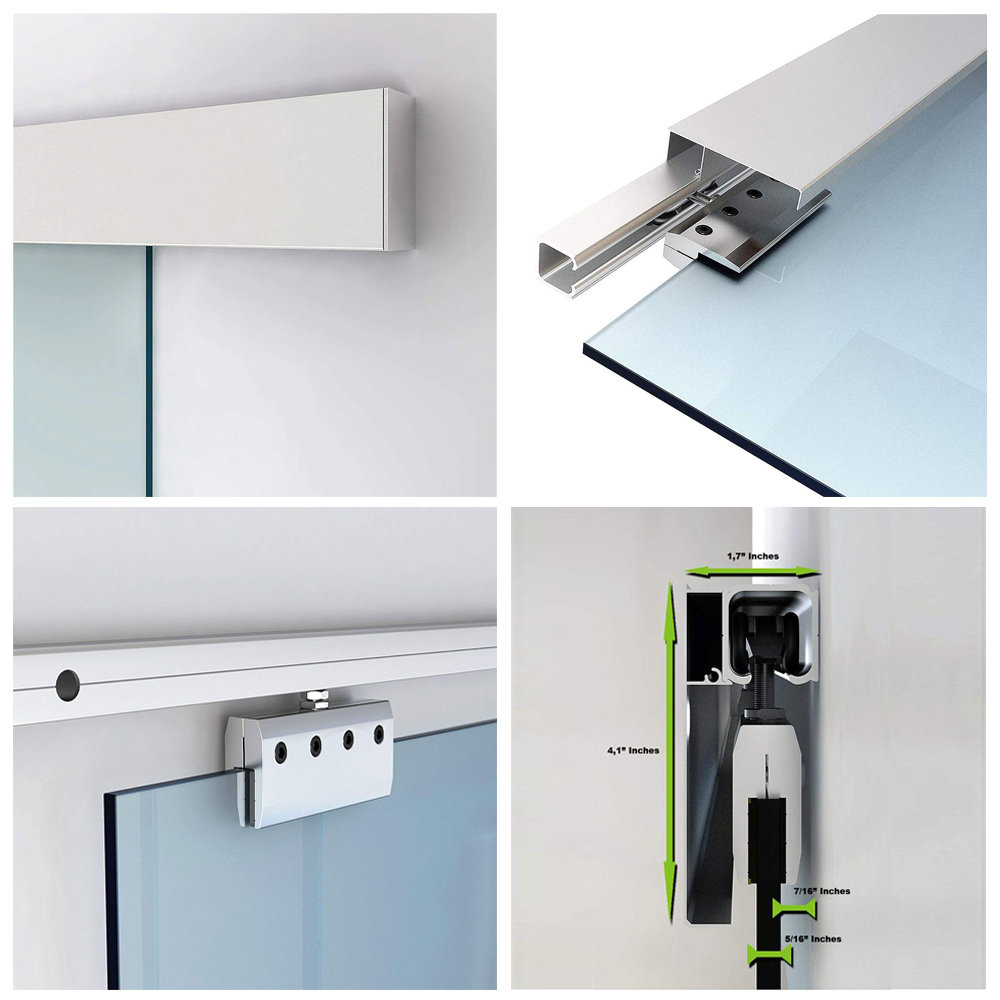 1,7" Inches

4,1" Inches

7/16" Inches

5/16" Inches