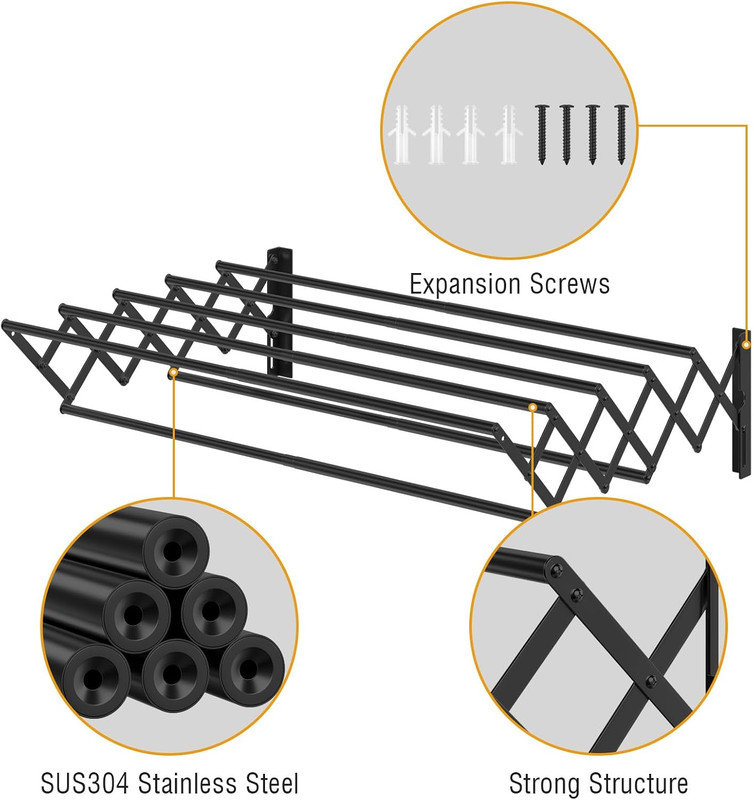 Expansion Screws

SUS304 Stainless Steel

Strong Structure