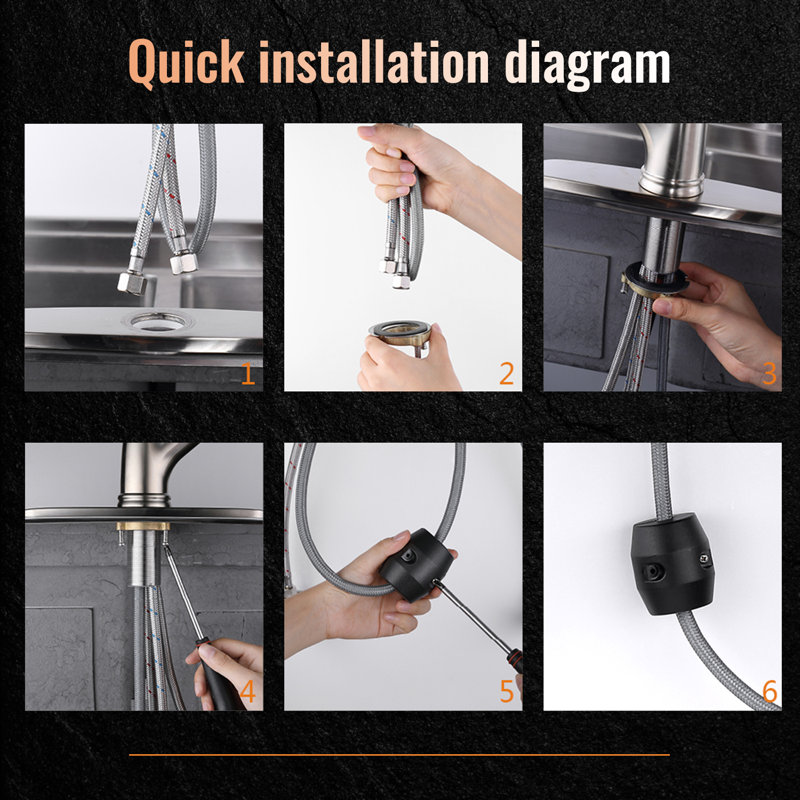 Quick installation diagram

1

2

3

4

5

6