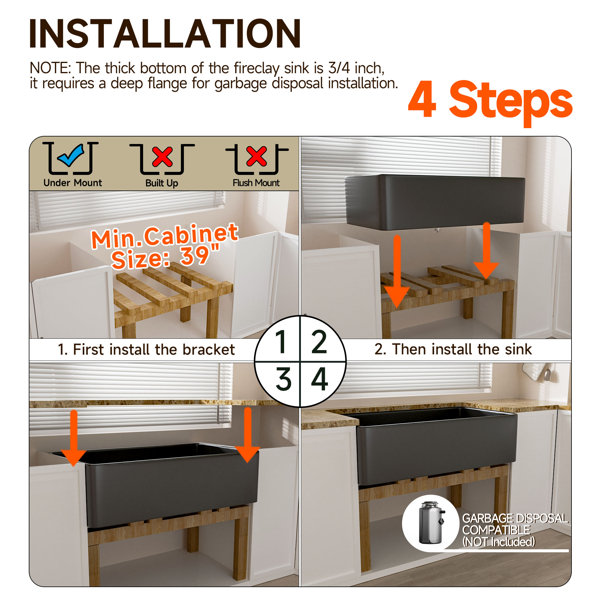 INSTALLATION

NOTE: The thick bottom of the fireclay sink is 3/4 inch, it requires a deep flange for garbage disposal installation.

4 Steps

Under Mount

Built Up

Flush Mount

Min.Cabinet Size: 39"

1. First install the bracket

1 2
3 4

2. Then install the sink

GARBAGE DISPOSAL COMPATIBLE (NOT Included)