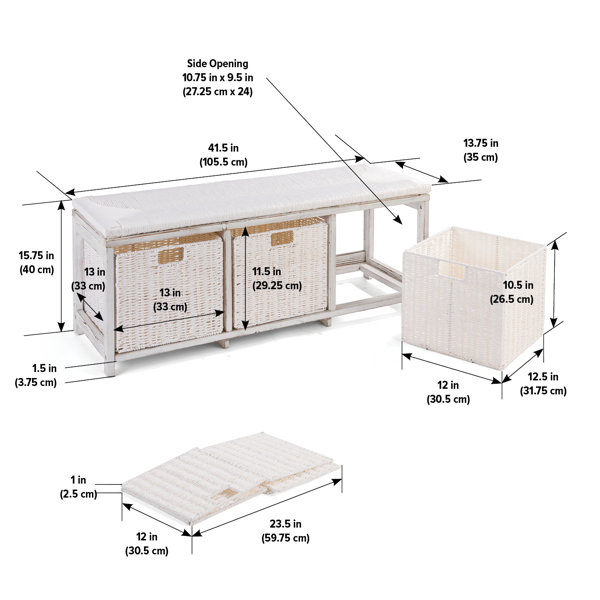 Side Opening
10.75 in x 9.5 in
(27.25 cm x 24)

41.5 in
(105.5 cm)

13.75 in
(35 cm)

15.75 in
(40 cm)

13 in
(33 cm)

13 in
(33 cm)

11.5 in
(29.25 cm)

10.5 in
(26.5 cm)

1.5 in
(3.75 cm)

12 in
(30.5 cm)

12.5 in
(31.75 cm)

1 in
(2.5 cm)

12 in
(30.5 cm)

23.5 in
(59.75 cm)