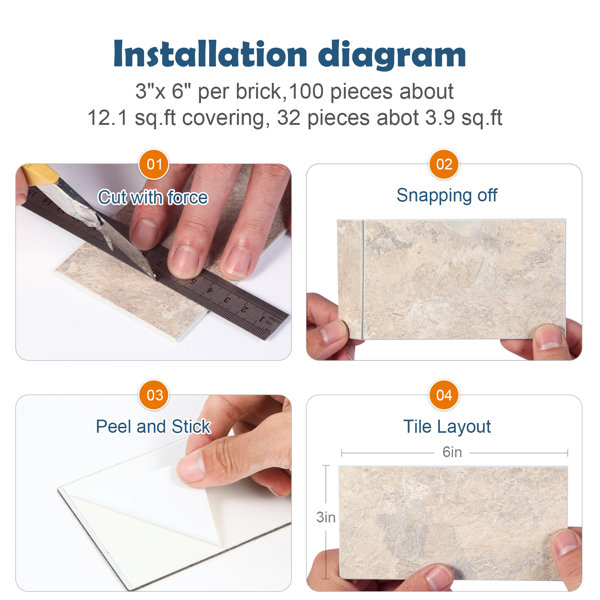 Installation diagram

3"x 6" per brick,100 pieces about 12.1 sq.ft covering, 32 pieces abot 3.9 sq.ft

01

Cut with force

02

Snapping off

03

Peel and Stick

04

Tile Layout

6in

3in