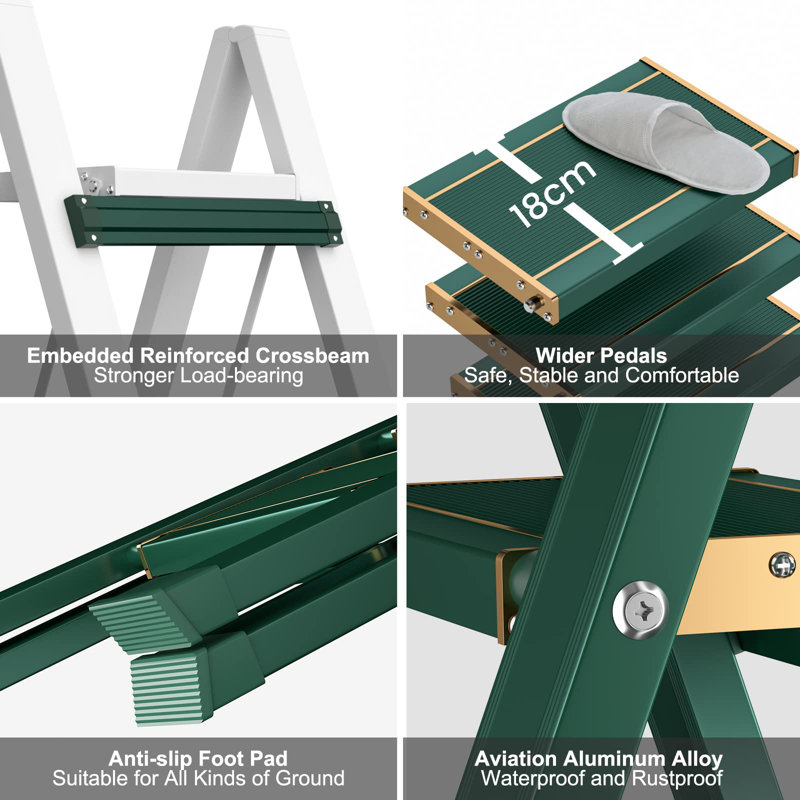 Embedded Reinforced Crossbeam
Stronger Load-bearing

18cm

Wider Pedals
Safe, Stable and Comfortable

Anti-slip Foot Pad
Suitable for All Kinds of Ground

Aviation Aluminum Alloy
Waterproof and Rustproof