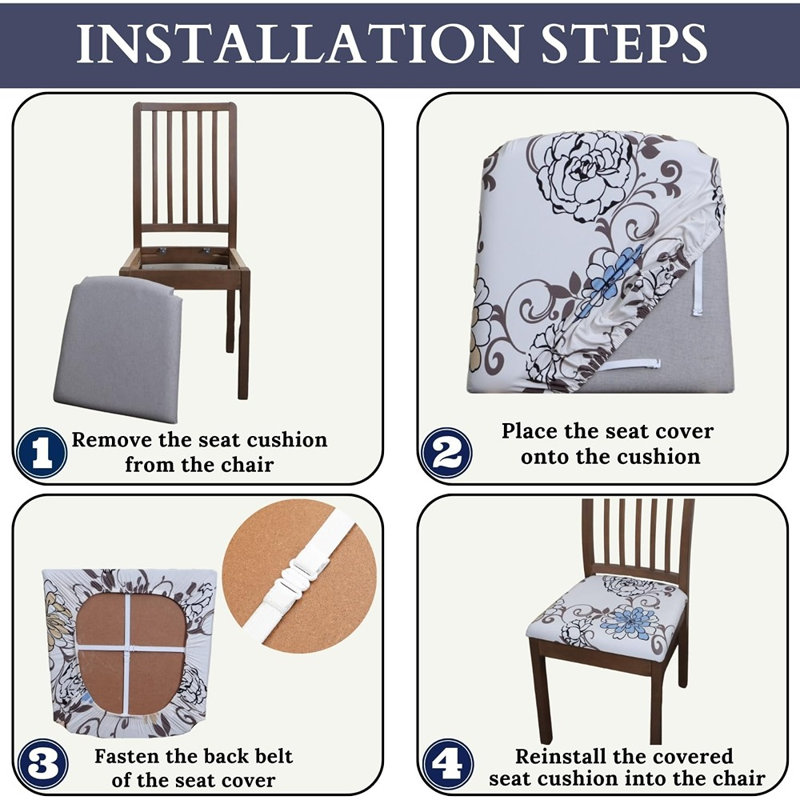 INSTALLATION STEPS

1 Remove the seat cushion from the chair

2 Place the seat cover onto the cushion

3 Fasten the back belt of the seat cover

4 Reinstall the covered seat cushion into the chair