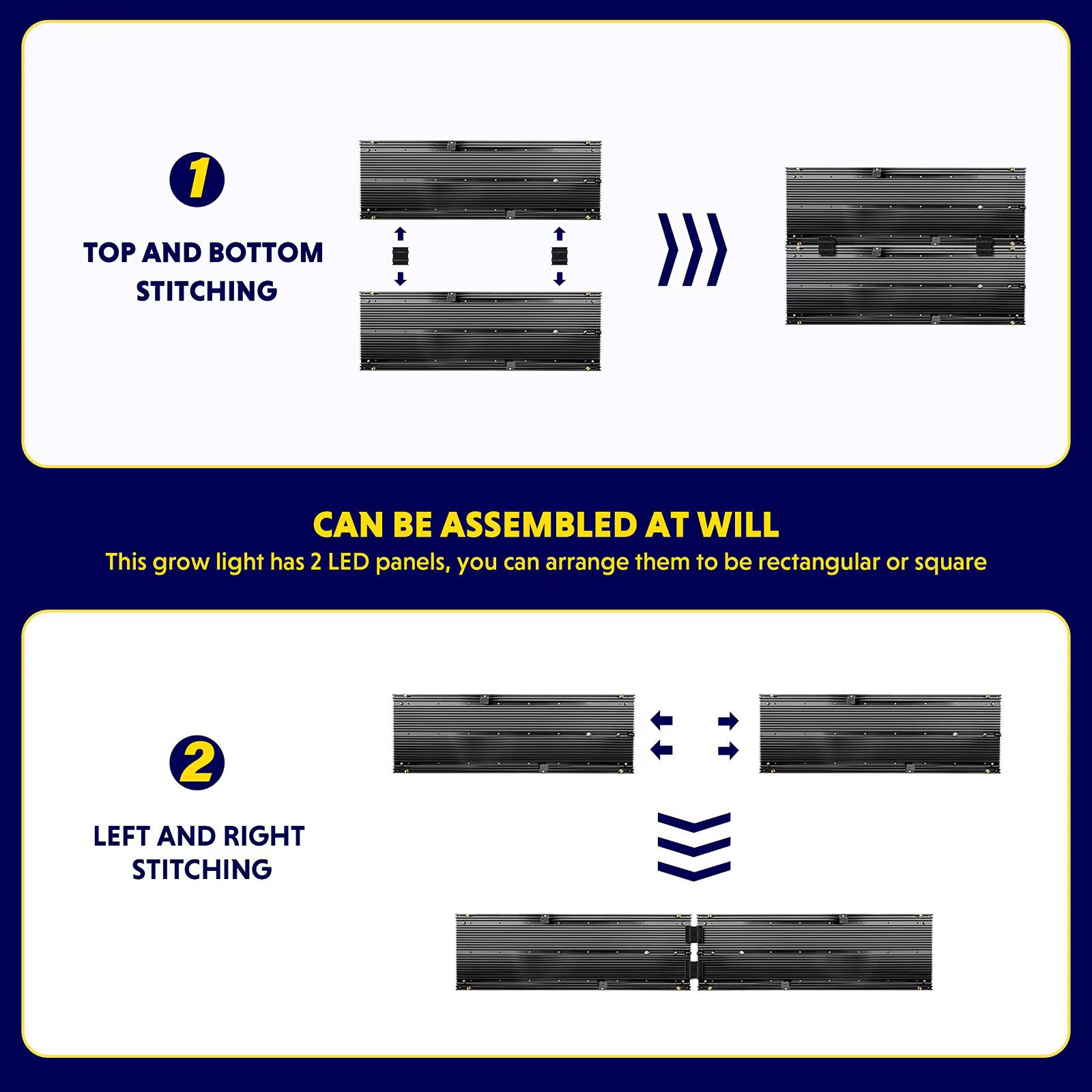 1

TOP AND BOTTOM STITCHING

CAN BE ASSEMBLED AT WILL

This grow light has 2 LED panels, you can arrange them to be rectangular or square

2

LEFT AND RIGHT STITCHING