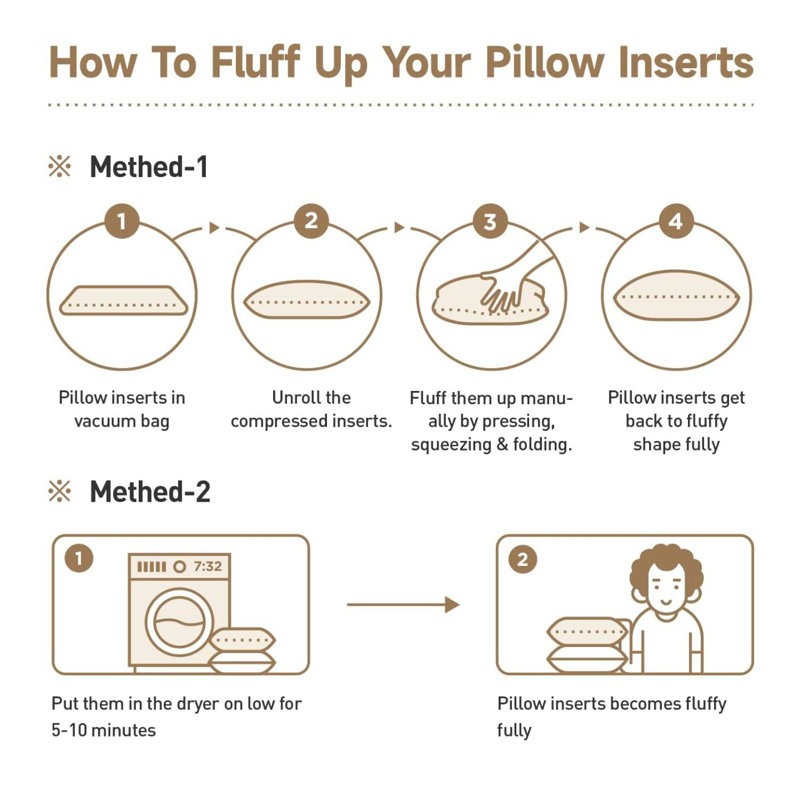 How To Fluff Up Your Pillow Inserts

※ Methed-1

1

Pillow inserts in vacuum bag

2

Unroll the compressed inserts.

3

Fluff them up manually by pressing, squeezing & folding.

4

Pillow inserts get back to fluffy shape fully

※ Methed-2

1

7:32

Put them in the dryer on low for 5-10 minutes

2

Pillow inserts becomes fluffy fully