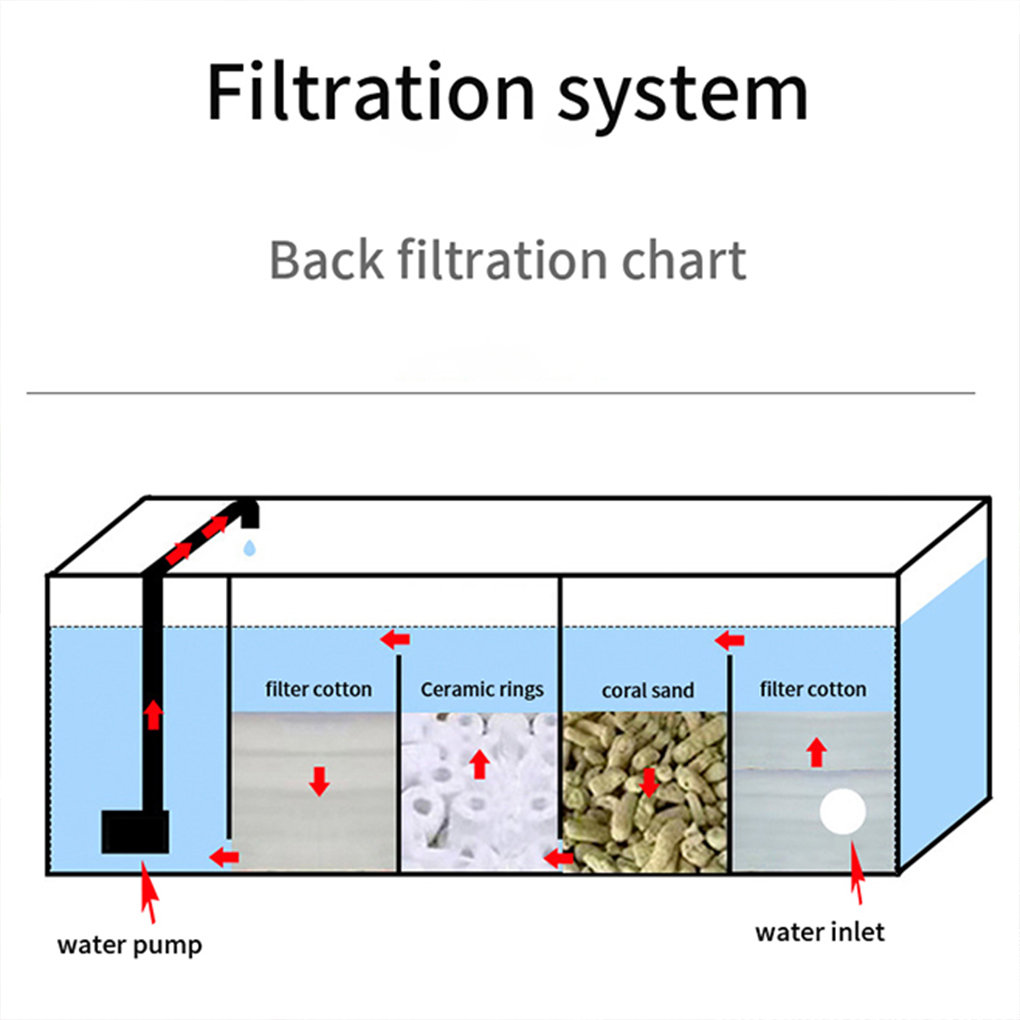 Filtration system

Back filtration chart

filter cotton

Ceramic rings

coral sand

filter cotton

water pump

water inlet