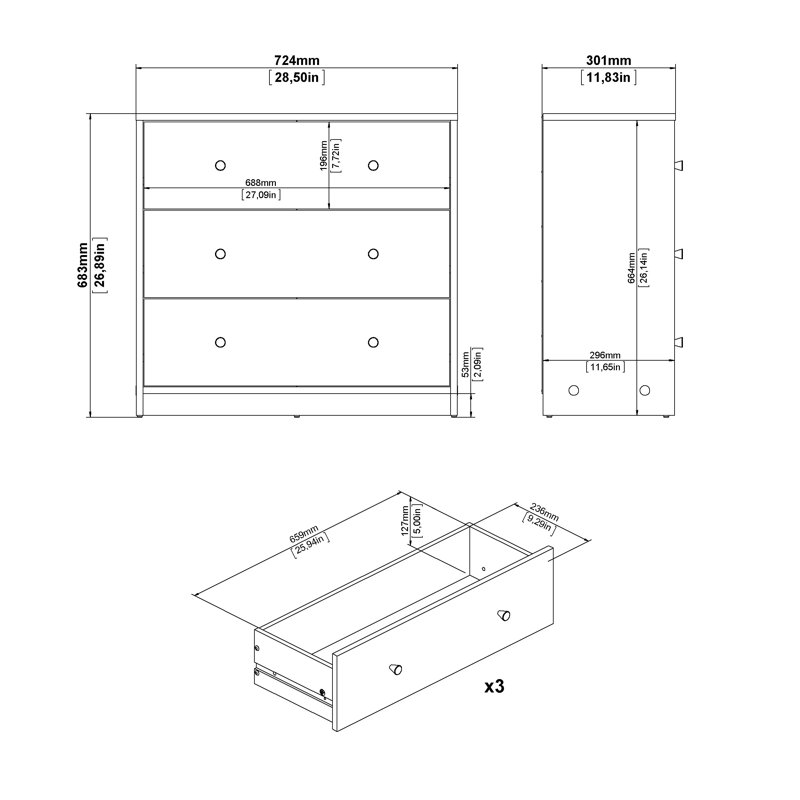 724mm
[28,50in]

301mm
[11,83in]

683mm
[26,89in]

196mm
[7,72in]

688mm
[27,09in]

53mm
[2,09in]

664mm
[26,14in]

296mm
[11,65in]

659mm
[25,94in]

127mm
[5,00in]

236mm
[9,29in]

x3