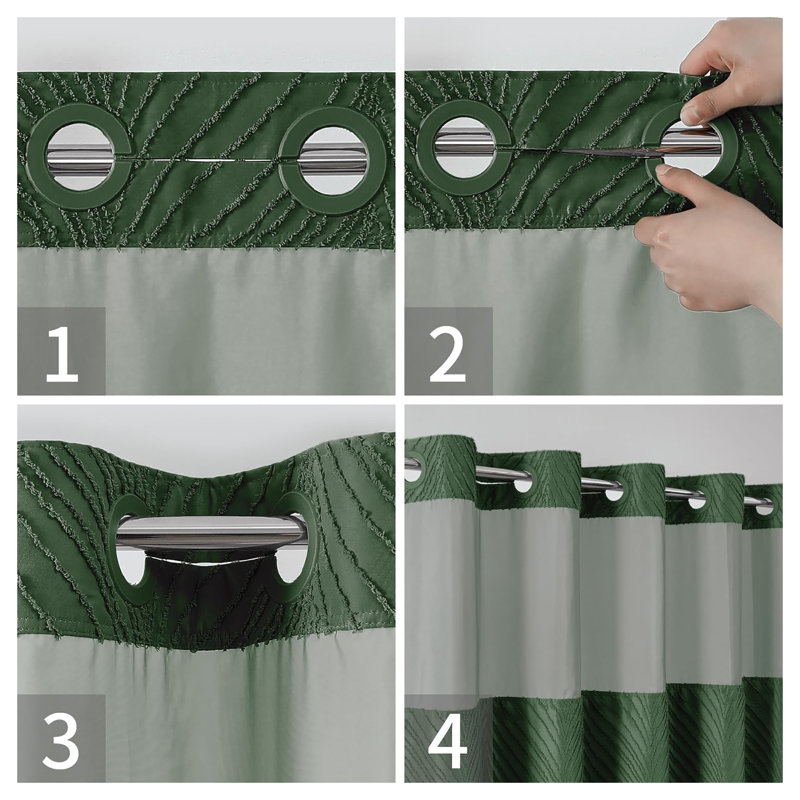 1

2

3

4