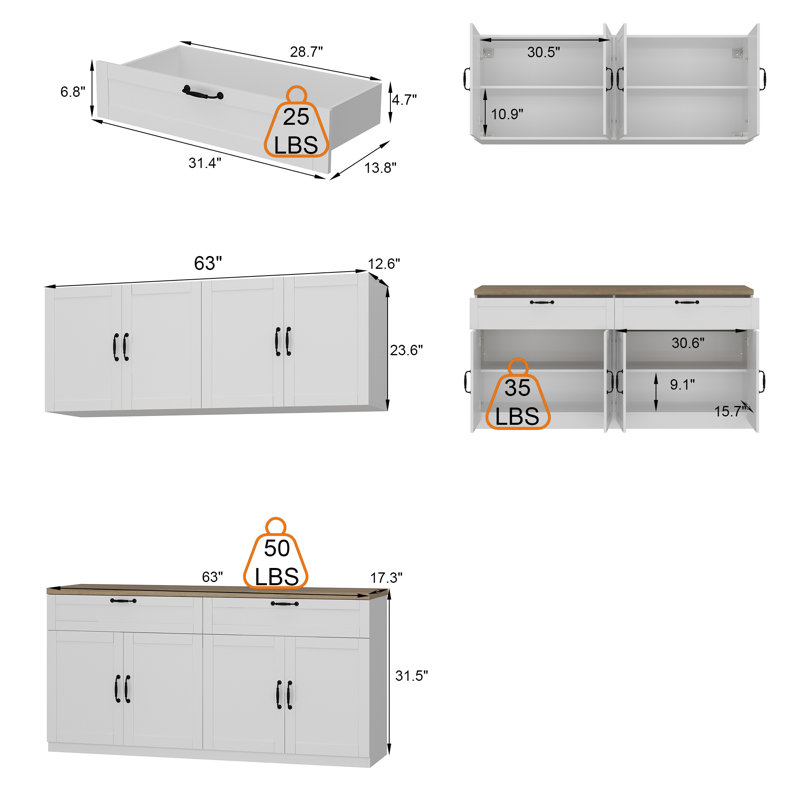 28.7"
6.8"
4.7"
25 LBS
31.4"
13.8"

30.5"
10.9"

63"
12.6"
23.6"

30.6"
35 LBS
9.1"
15.7"

50 LBS
63"
17.3"
31.5"