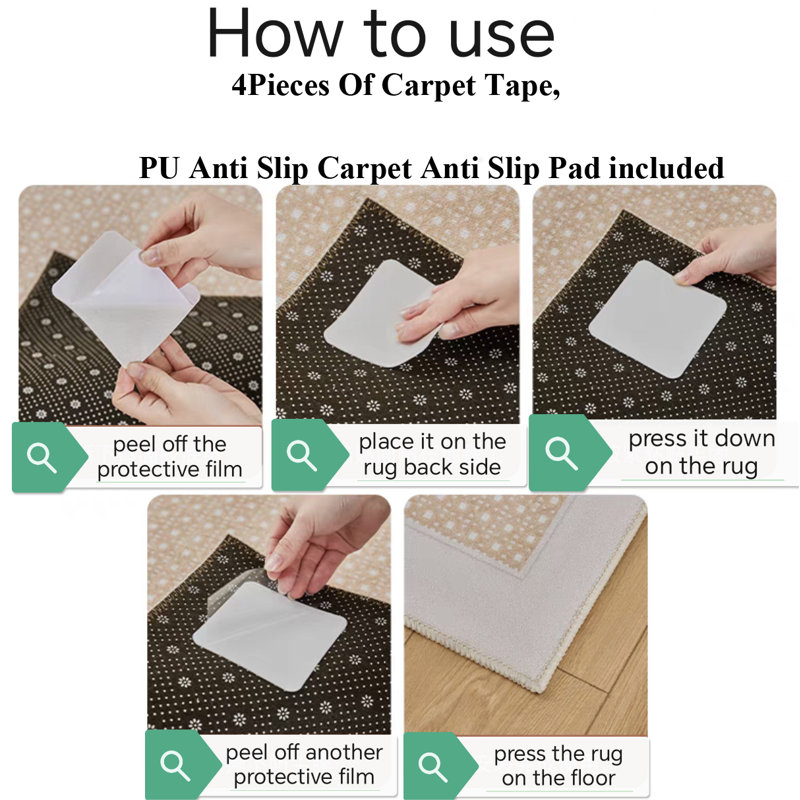 How to use
4Pieces Of Carpet Tape,

PU Anti Slip Carpet Anti Slip Pad included

peel off the protective film

place it on the rug back side

press it down on the rug

peel off another protective film

press the rug on the floor