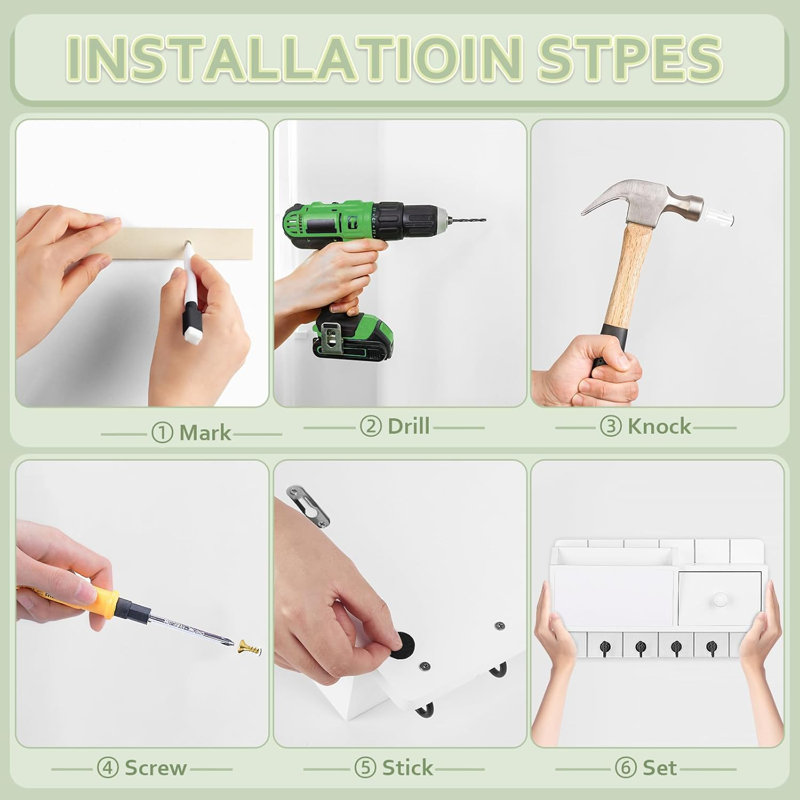 INSTALLATIOIN STPES

① Mark

② Drill

③ Knock

④ Screw

⑤ Stick

⑥ Set