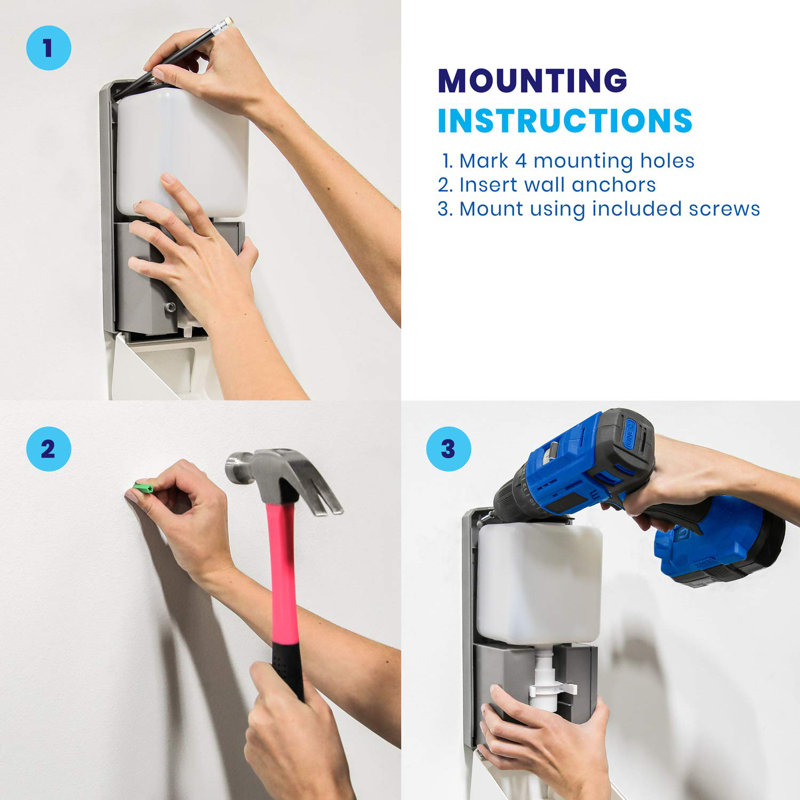 1

MOUNTING
INSTRUCTIONS

1. Mark 4 mounting holes
2. Insert wall anchors
3. Mount using included screws

2

3