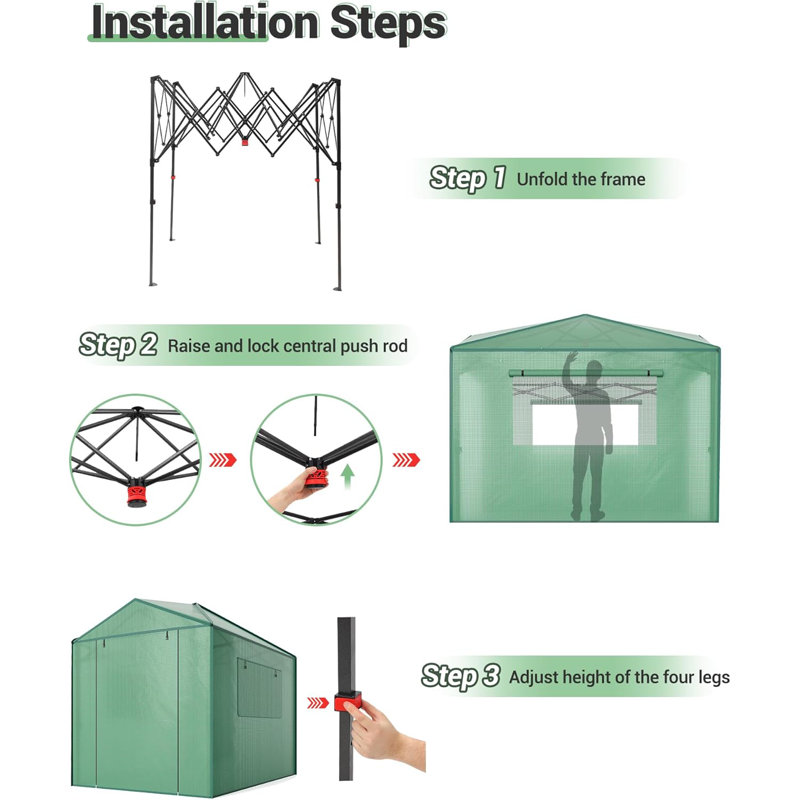 Installation Steps

Step 1 Unfold the frame

Step 2 Raise and lock central push rod

Step 3 Adjust height of the four legs