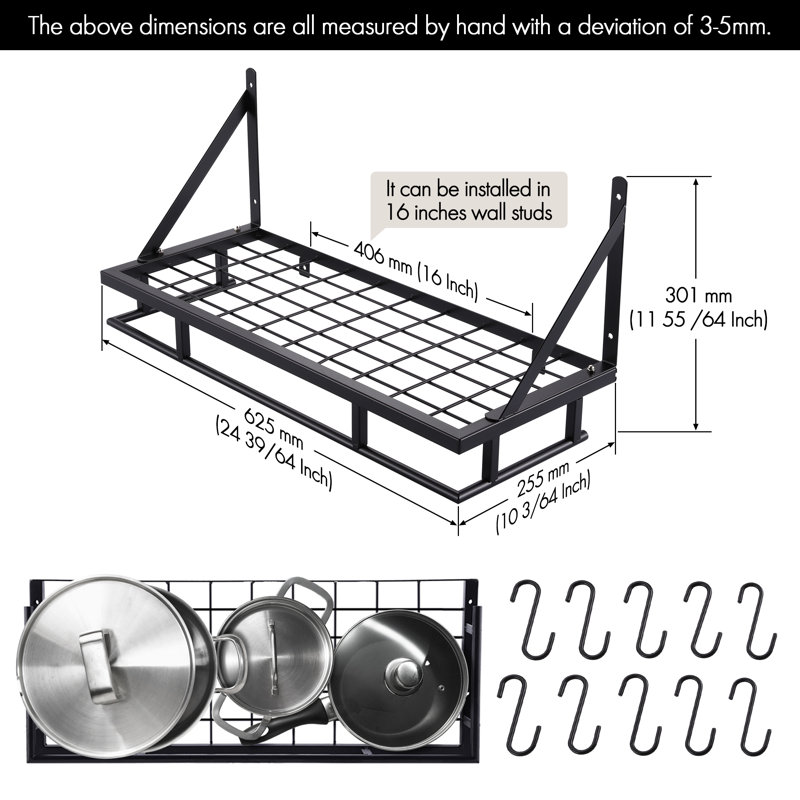 The above dimensions are all measured by hand with a deviation of 3-5mm.

It can be installed in 16 inches wall studs

406 mm (16 Inch)

301 mm (11 55 /64 Inch)

625 mm (24 39/64 Inch)

255 mm (10 3/64 Inch)