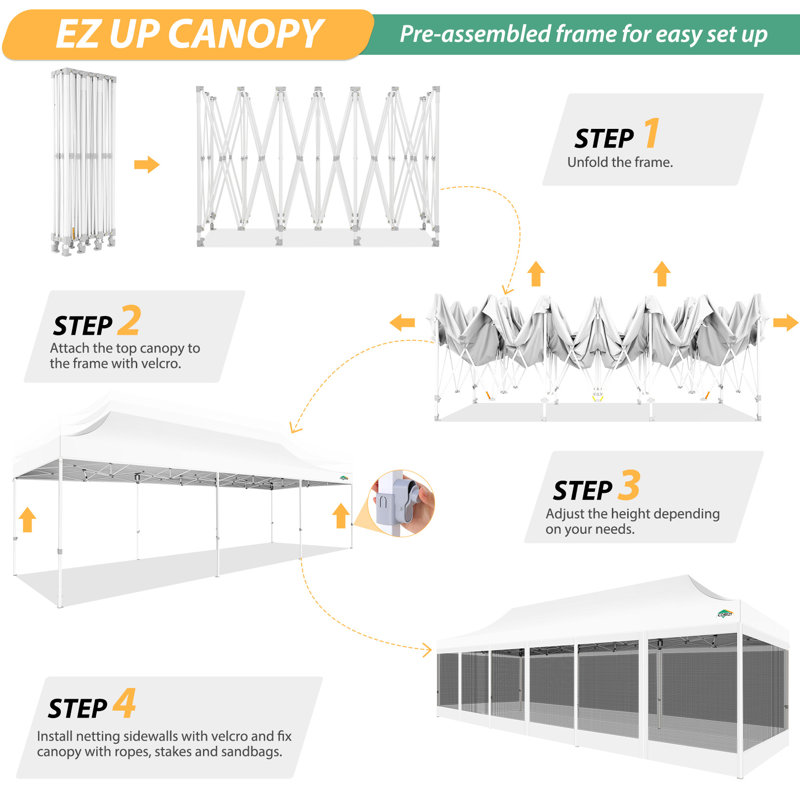 EZ UP CANOPY

Pre-assembled frame for easy set up

STEP 1
Unfold the frame.

STEP 2
Attach the top canopy to the frame with velcro.

STEP 3
Adjust the height depending on your needs.

STEP 4
Install netting sidewalls with velcro and fix canopy with ropes, stakes and sandbags.