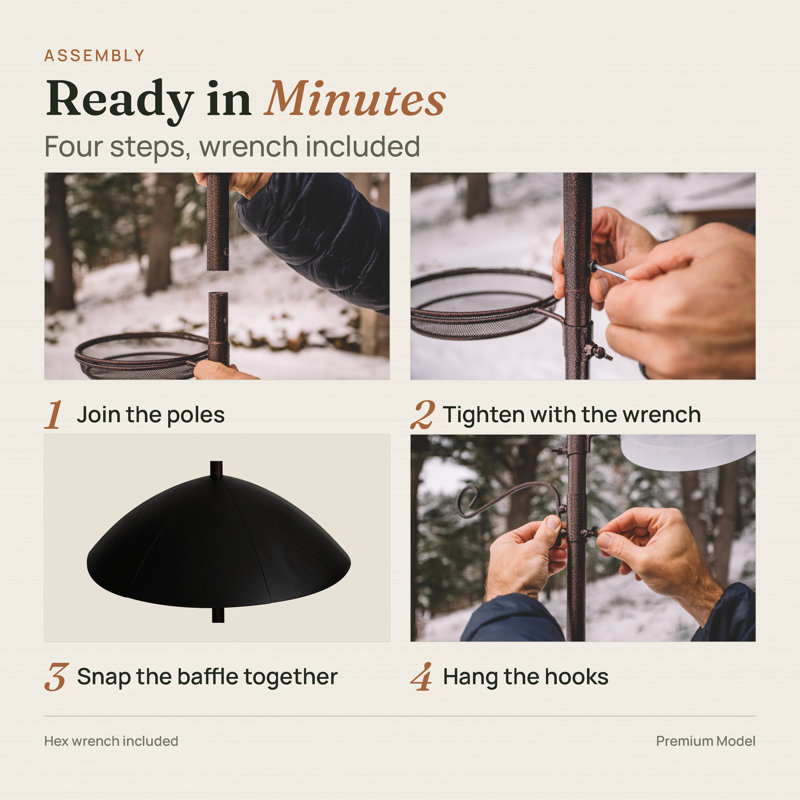 ASSEMBLY

Ready in Minutes

Four steps, wrench included

1 Join the poles

2 Tighten with the wrench

3 Snap the baffle together

4 Hang the hooks

Hex wrench included

Premium Model