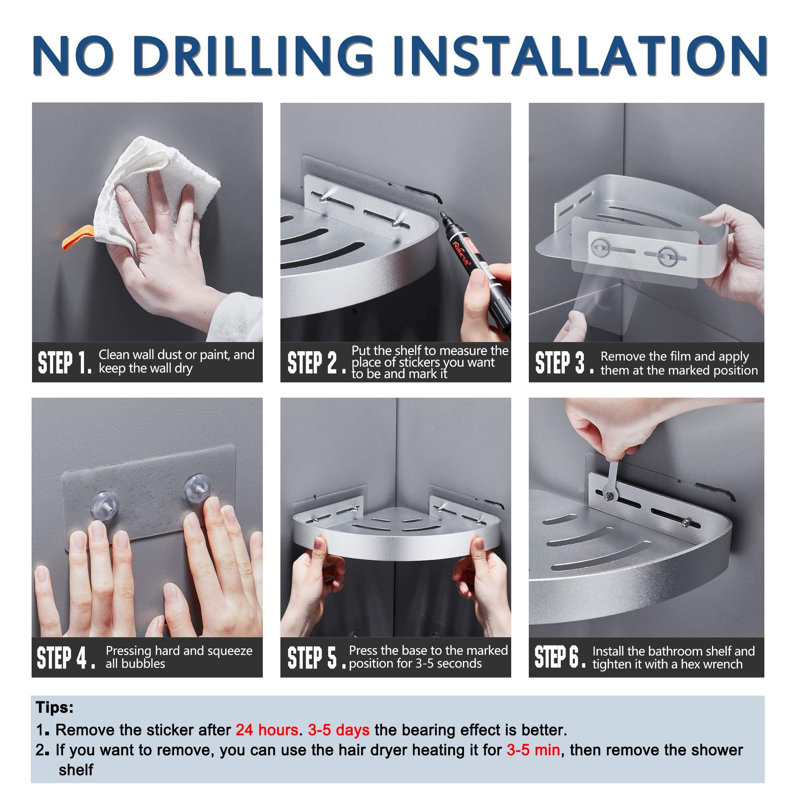 NO DRILLING INSTALLATION

STEP 1. Clean wall dust or paint, and keep the wall dry

STEP 2. Put the shelf to measure the place of stickers you want to be and mark it

STEP 3. Remove the film and apply them at the marked position

STEP 4. Pressing hard and squeeze all bubbles

STEP 5. Press the base to the marked position for 3-5 seconds

STEP 6. Install the bathroom shelf and tighten it with a hex wrench

Tips:
1. Remove the sticker after 24 hours. 3-5 days the bearing effect is better.
2. If you want to remove, you can use the hair dryer heating it for 3-5 min, then remove the shower shelf