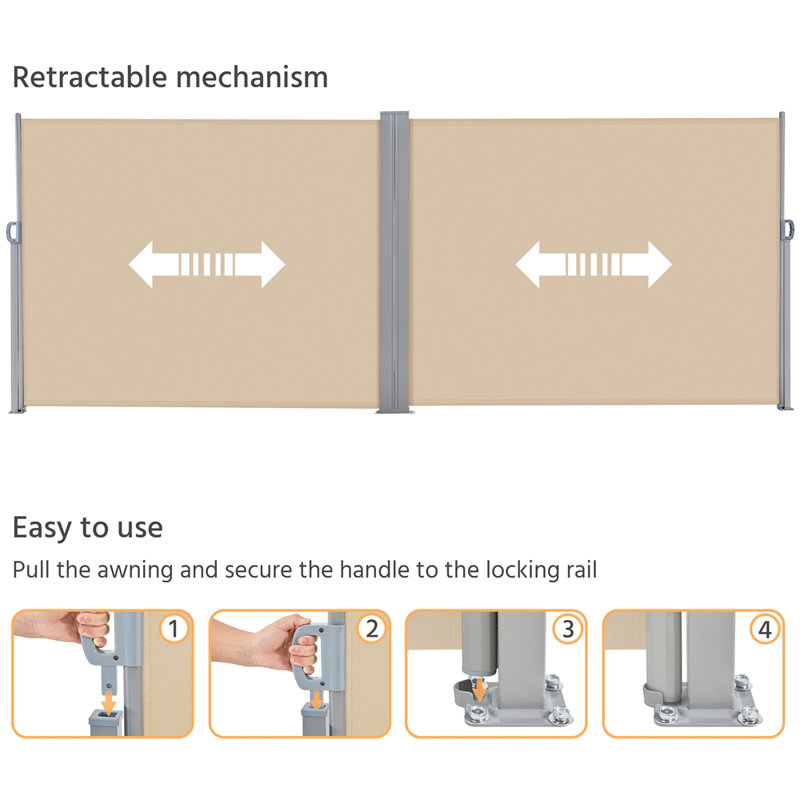 Retractable mechanism

Easy to use

Pull the awning and secure the handle to the locking rail

1

2

3

4