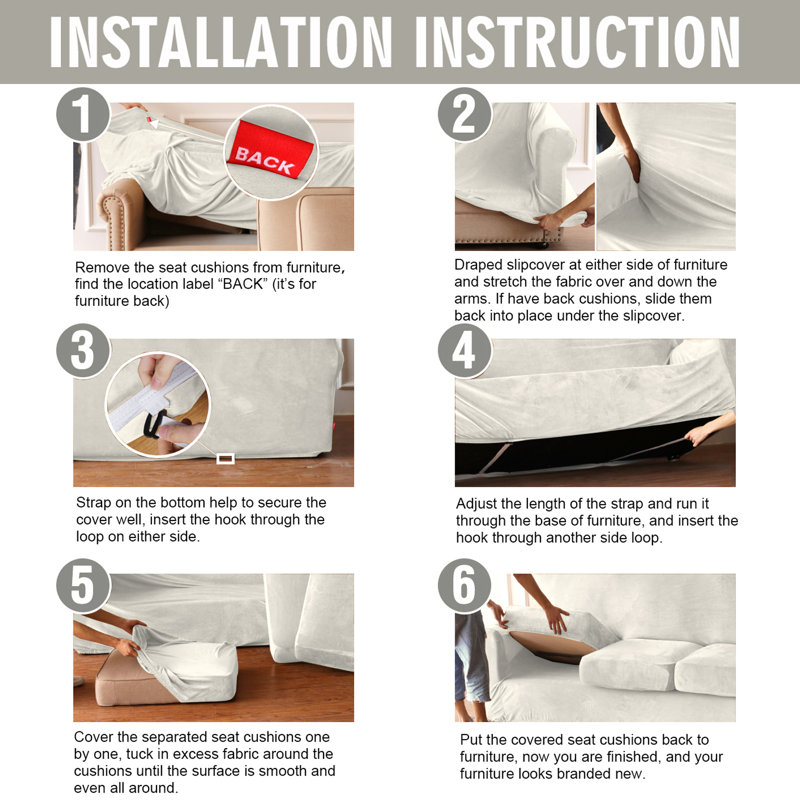 INSTALLATION INSTRUCTION

1

BACK

Remove the seat cushions from furniture, find the location label "BACK" (it's for furniture back)

2

Draped slipcover at either side of furniture and stretch the fabric over and down the arms. If have back cushions, slide them back into place under the slipcover.

3

Strap on the bottom help to secure the cover well, insert the hook through the loop on either side.

4

Adjust the length of the strap and run it through the base of furniture, and insert the hook through another side loop.

5

Cover the separated seat cushions one by one, tuck in excess fabric around the cushions until the surface is smooth and even all around.

6

Put the covered seat cushions back to furniture, now you are finished, and your furniture looks branded new.