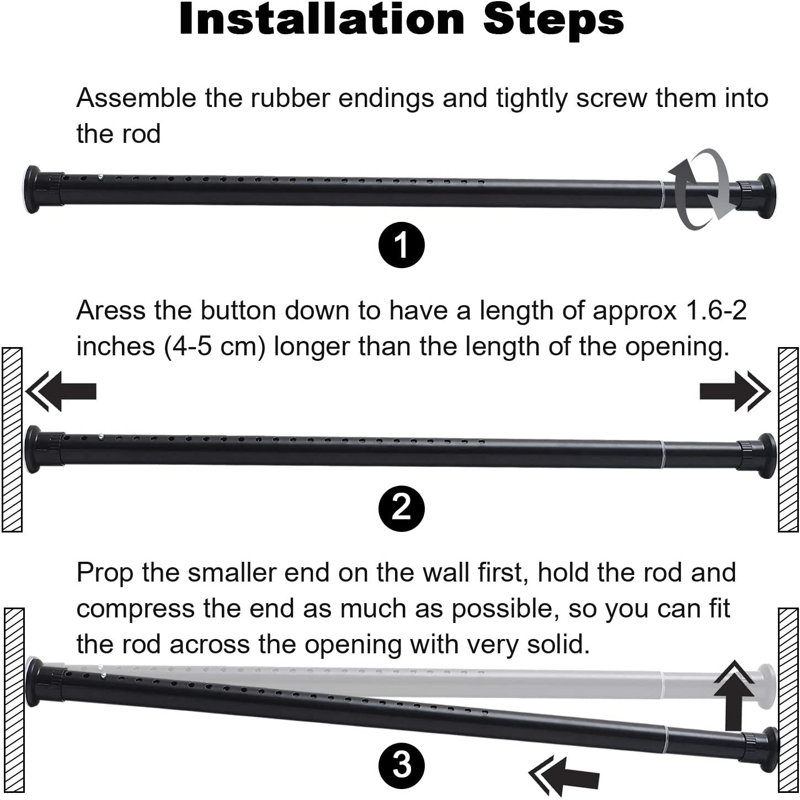 Installation Steps

Assemble the rubber endings and tightly screw them into the rod

1

Aress the button down to have a length of approx 1.6-2 inches (4-5 cm) longer than the length of the opening.

2

Prop the smaller end on the wall first, hold the rod and compress the end as much as possible, so you can fit the rod across the opening with very solid.

3