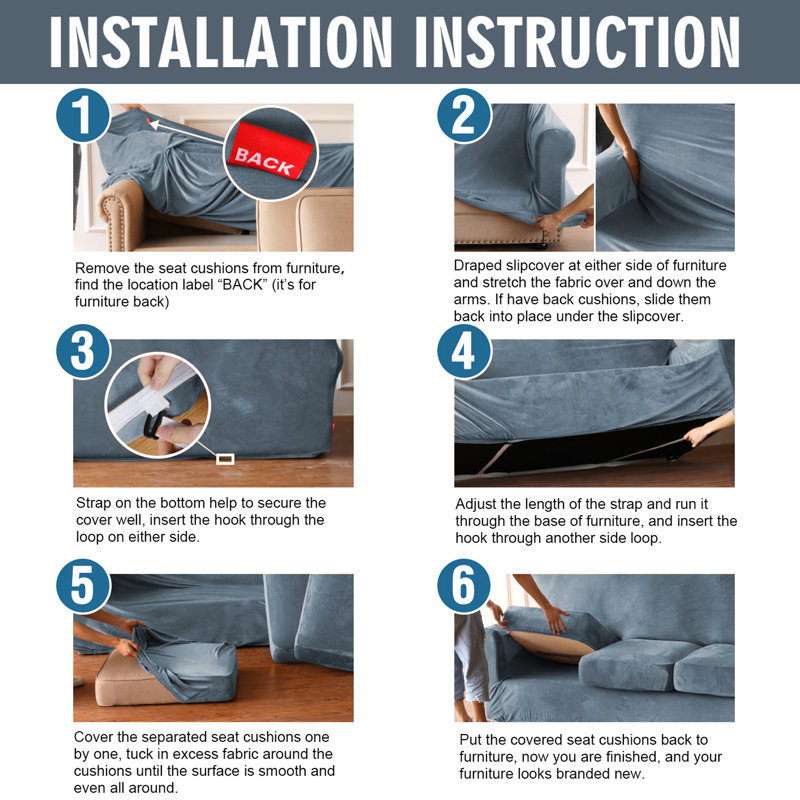 INSTALLATION INSTRUCTION

1

BACK

Remove the seat cushions from furniture, find the location label "BACK" (it's for furniture back)

2

Draped slipcover at either side of furniture and stretch the fabric over and down the arms. If have back cushions, slide them back into place under the slipcover.

3

Strap on the bottom help to secure the cover well, insert the hook through the loop on either side.

4

Adjust the length of the strap and run it through the base of furniture, and insert the hook through another side loop.

5

Cover the separated seat cushions one by one, tuck in excess fabric around the cushions until the surface is smooth and even all around.

6

Put the covered seat cushions back to furniture, now you are finished, and your furniture looks branded new.