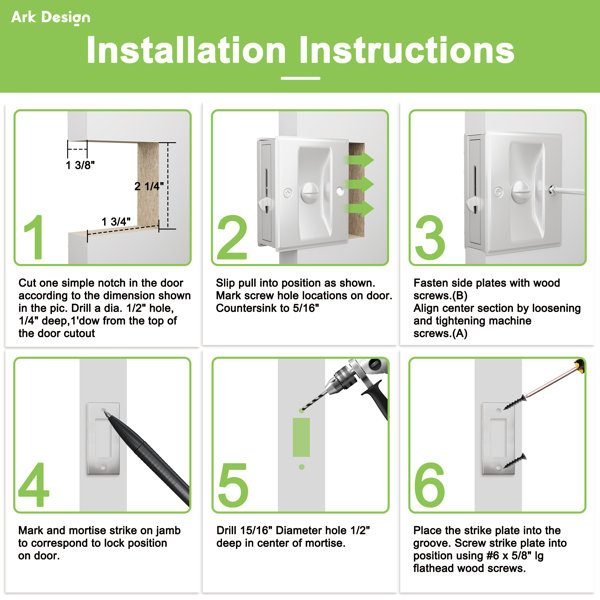 Ark Design

Installation Instructions

1 3/8"

2 1/4"

1 3/4"

1

Cut one simple notch in the door according to the dimension shown in the pic. Drill a dia. 1/2" hole, 1/4" deep,1'dow from the top of the door cutout

2

Slip pull into position as shown. Mark screw hole locations on door. Countersink to 5/16"

3

Fasten side plates with wood screws.(B)
Align center section by loosening and tightening machine screws.(A)

4

Mark and mortise strike on jamb to correspond to lock position on door.

5

Drill 15/16" Diameter hole 1/2" deep in center of mortise.

6

Place the strike plate into the groove. Screw strike plate into position using #6 x 5/8" lg flathead wood screws.