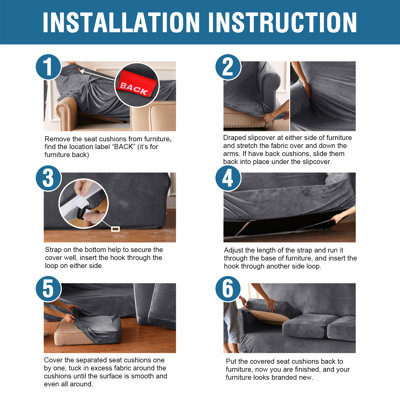 INSTALLATION INSTRUCTION

1

BACK

Remove the seat cushions from furniture, find the location label "BACK" (it's for furniture back)

2

Draped slipcover at either side of furniture and stretch the fabric over and down the arms. If have back cushions, slide them back into place under the slipcover.

3

Strap on the bottom help to secure the cover well, insert the hook through the loop on either side.

4

Adjust the length of the strap and run it through the base of furniture, and insert the hook through another side loop.

5

Cover the separated seat cushions one by one, tuck in excess fabric around the cushions until the surface is smooth and even all around.

6

Put the covered seat cushions back to furniture, now you are finished, and your furniture looks branded new.