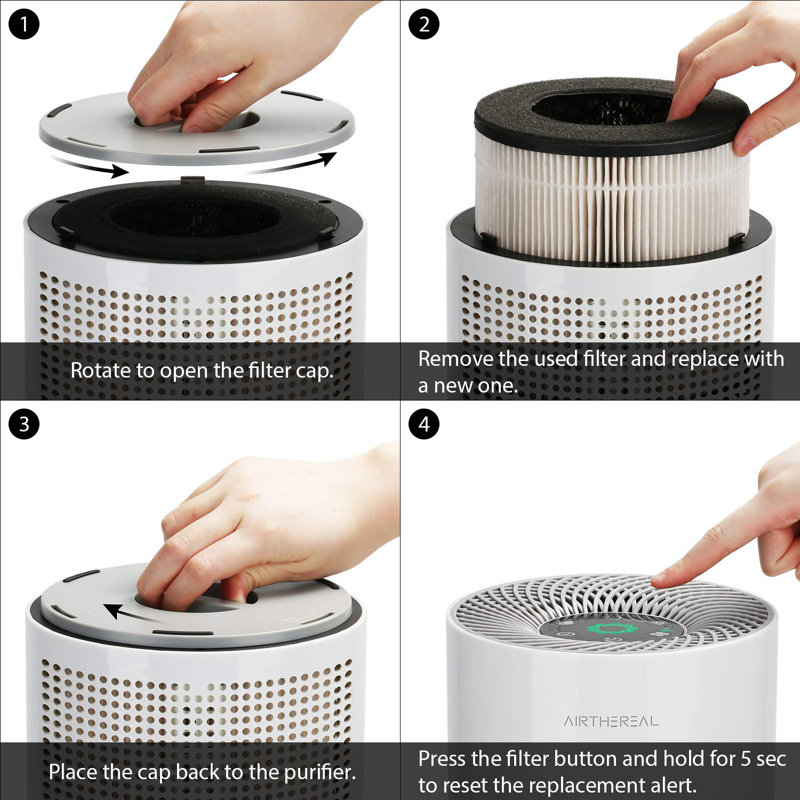 1

Rotate to open the filter cap.

2

Remove the used filter and replace with a new one.

3

Place the cap back to the purifier.

4

AIRTHEREAL

Press the filter button and hold for 5 sec to reset the replacement alert.