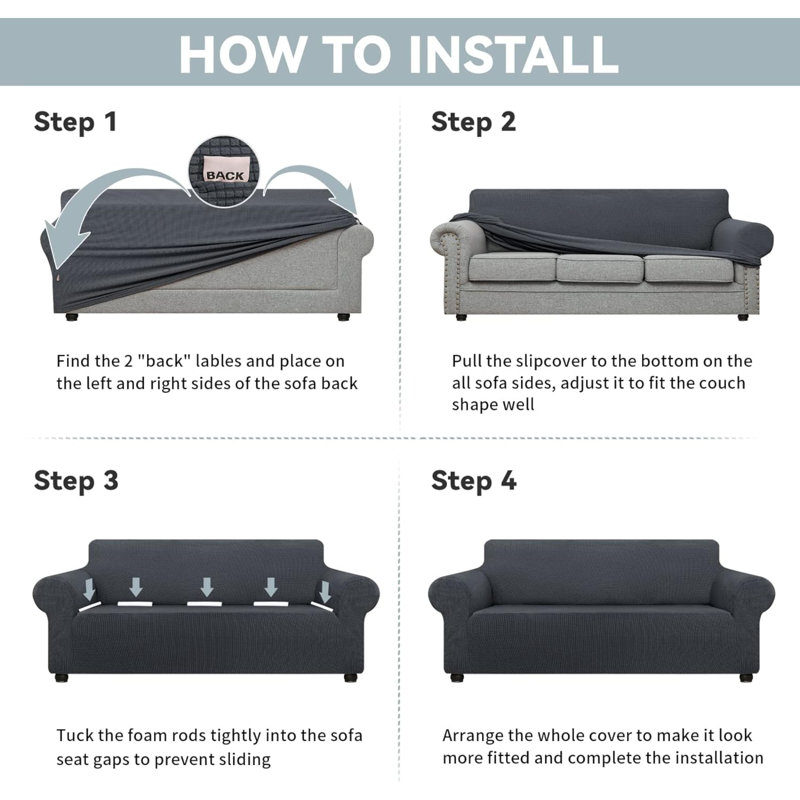 HOW TO INSTALL

Step 1

BACK

Find the 2 "back" lables and place on the left and right sides of the sofa back

Step 2

Pull the slipcover to the bottom on the all sofa sides, adjust it to fit the couch shape well

Step 3

Tuck the foam rods tightly into the sofa seat gaps to prevent sliding

Step 4

Arrange the whole cover to make it look more fitted and complete the installation