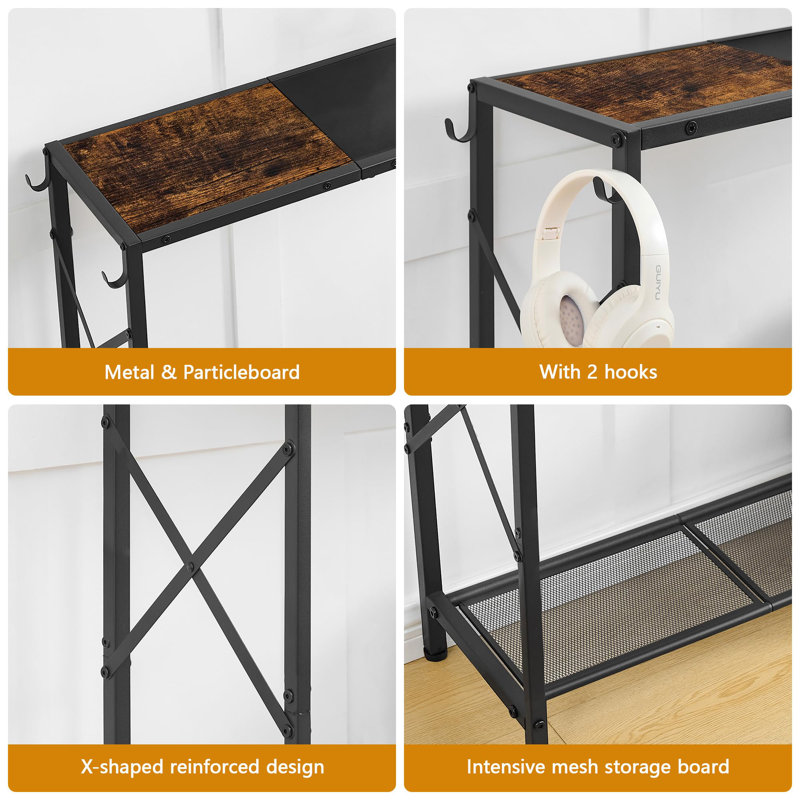 Metal & Particleboard

GUIYU

With 2 hooks

X-shaped reinforced design

Intensive mesh storage board