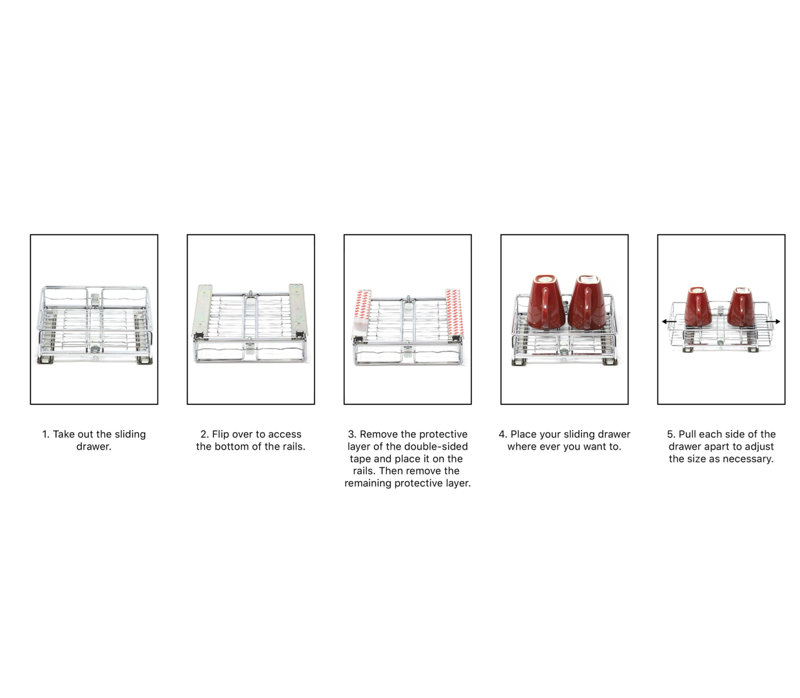 1. Take out the sliding drawer.

2. Flip over to access the bottom of the rails.

3. Remove the protective layer of the double-sided tape and place it on the rails. Then remove the remaining protective layer.

4. Place your sliding drawer where ever you want to.

5. Pull each side of the drawer apart to adjust the size as necessary.