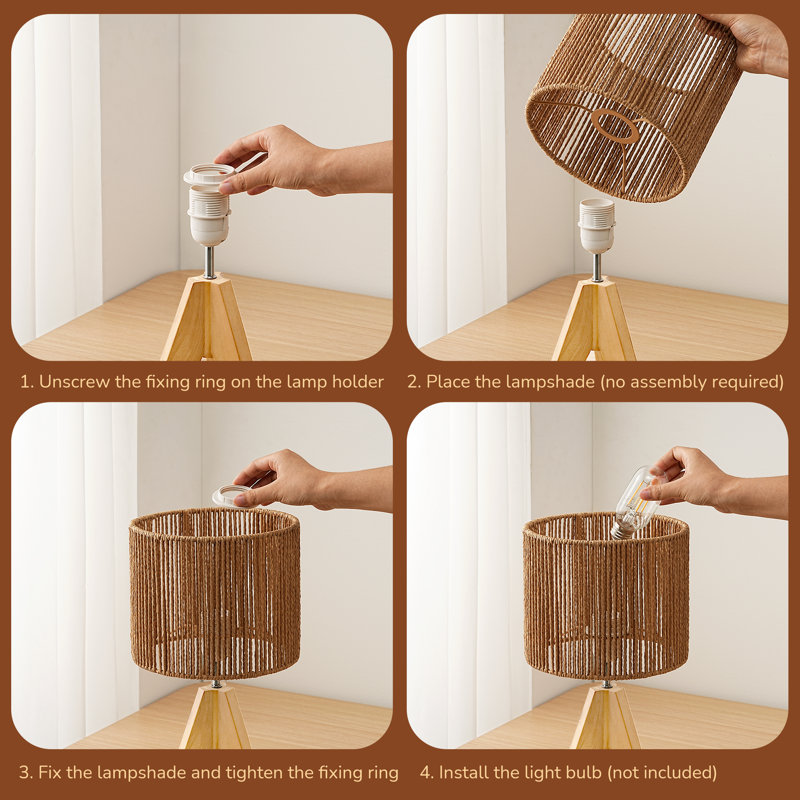 1. Unscrew the fixing ring on the lamp holder

2. Place the lampshade (no assembly required)

3. Fix the lampshade and tighten the fixing ring

4. Install the light bulb (not included)