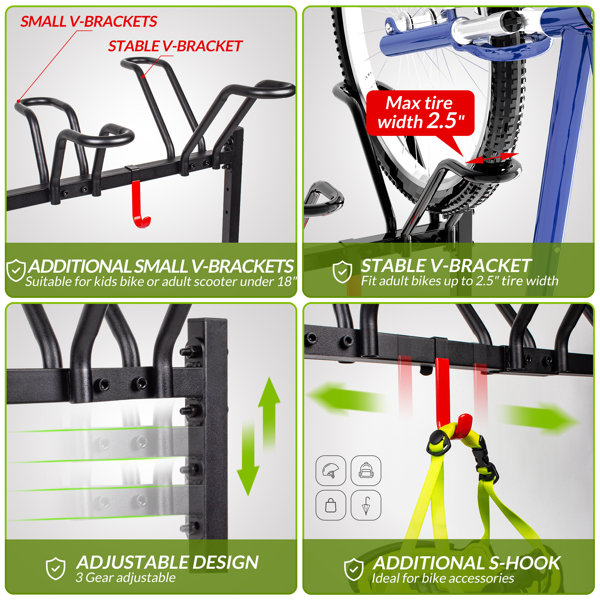 SMALL V-BRACKETS
STABLE V-BRACKET

ADDITIONAL SMALL V-BRACKETS
Suitable for kids bike or adult scooter under 18"

Max tire width 2.5"

STABLE V-BRACKET
Fit adult bikes up to 2.5" tire width

ADJUSTABLE DESIGN
3 Gear adjustable

ADDITIONAL S-HOOK
Ideal for bike accessories