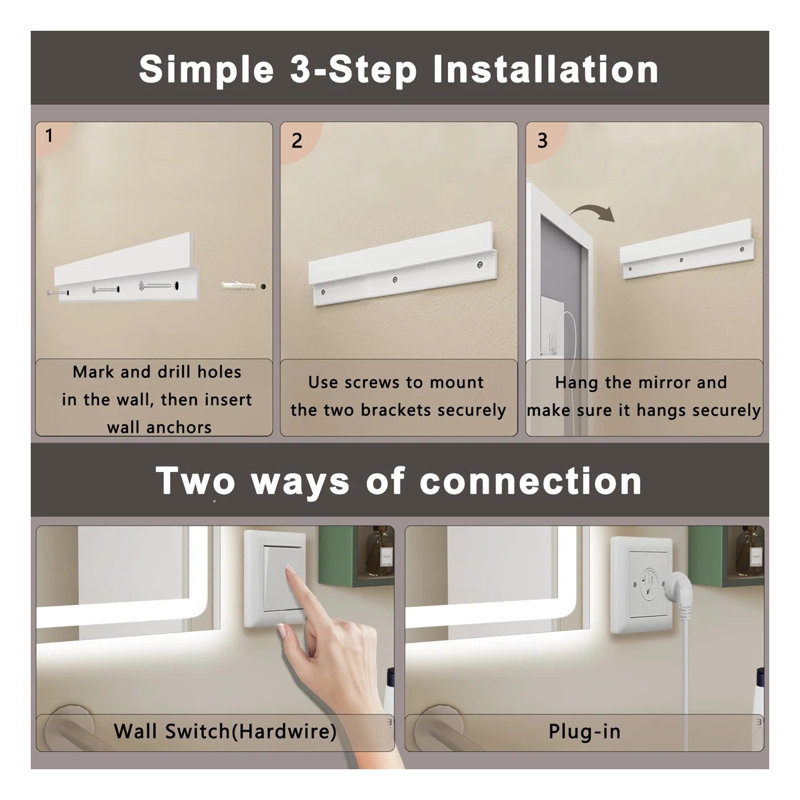 Simple 3-Step Installation

1

Mark and drill holes in the wall, then insert wall anchors

2

Use screws to mount the two brackets securely

3

Hang the mirror and make sure it hangs securely

Two ways of connection

Wall Switch(Hardwire)

Plug-in