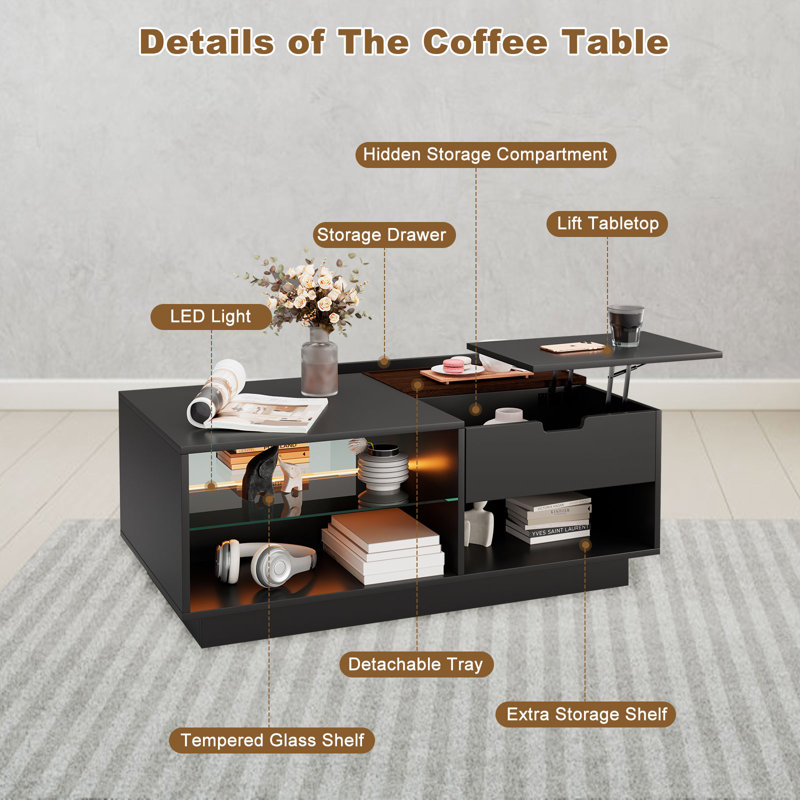 Details of The Coffee Table

Hidden Storage Compartment

Storage Drawer

Lift Tabletop

LED Light

YVES SAINT LAURENT

Detachable Tray

Extra Storage Shelf

Tempered Glass Shelf