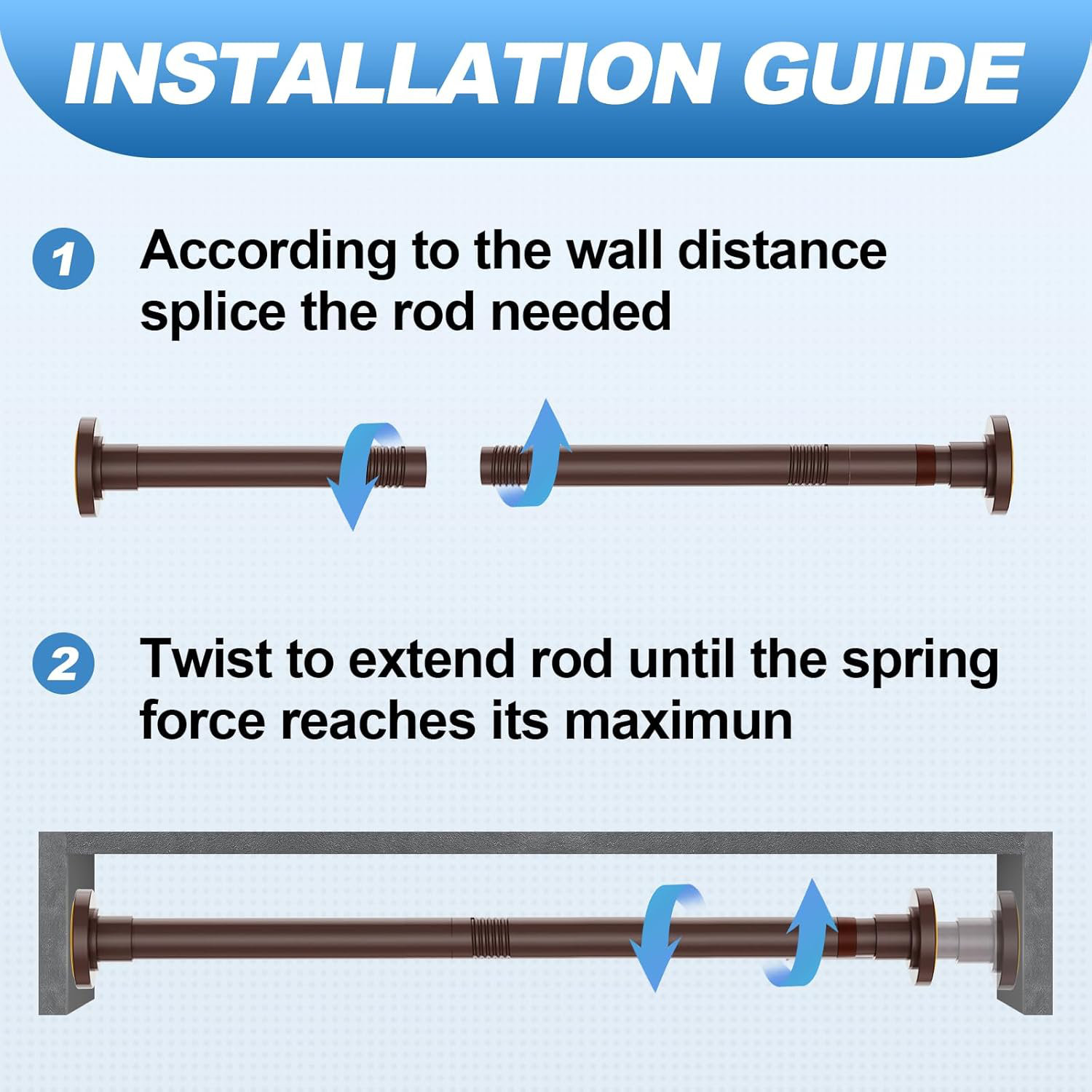 INSTALLATION GUIDE

1 According to the wall distance splice the rod needed

2 Twist to extend rod until the spring force reaches its maximun