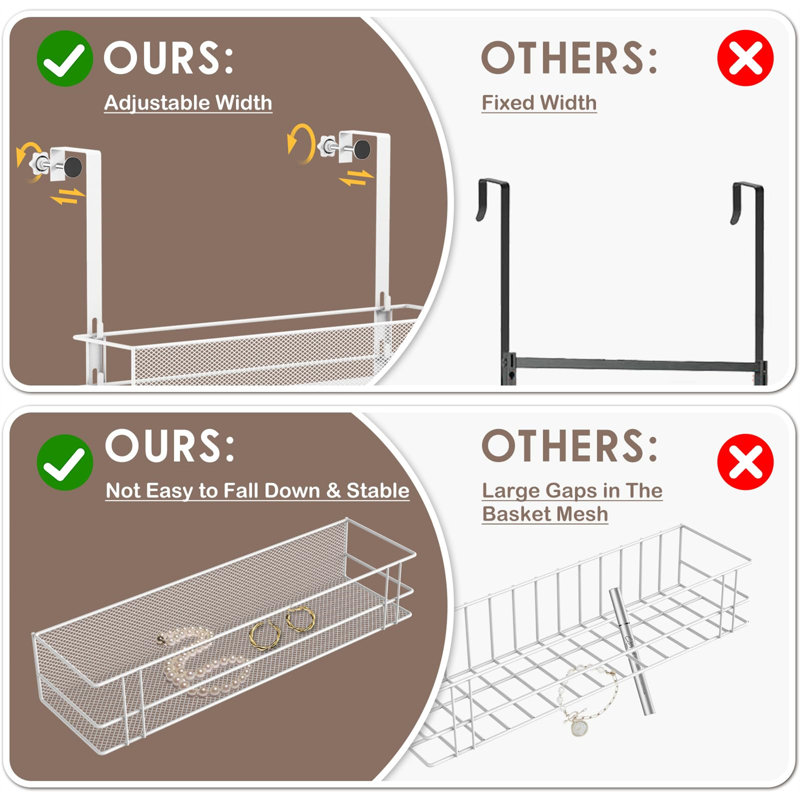 OURS:
Adjustable Width

OTHERS:
Fixed Width

OURS:
Not Easy to Fall Down & Stable

OTHERS:
Large Gaps in The Basket Mesh