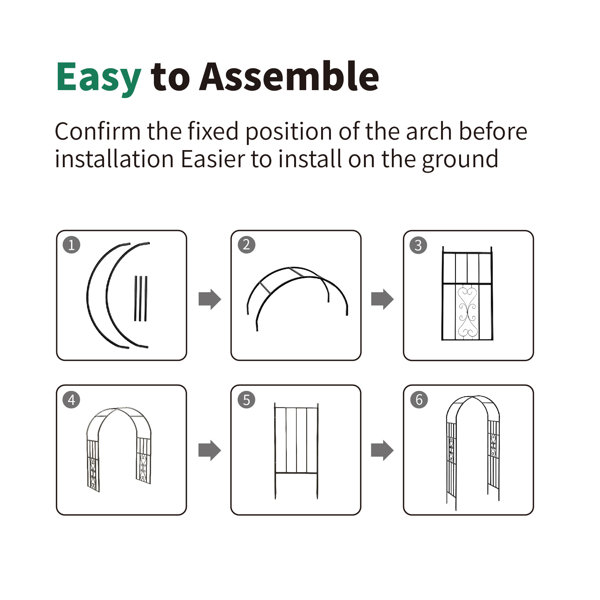 Easy to Assemble

Confirm the fixed position of the arch before installation Easier to install on the ground

1

2

3

4

5

6