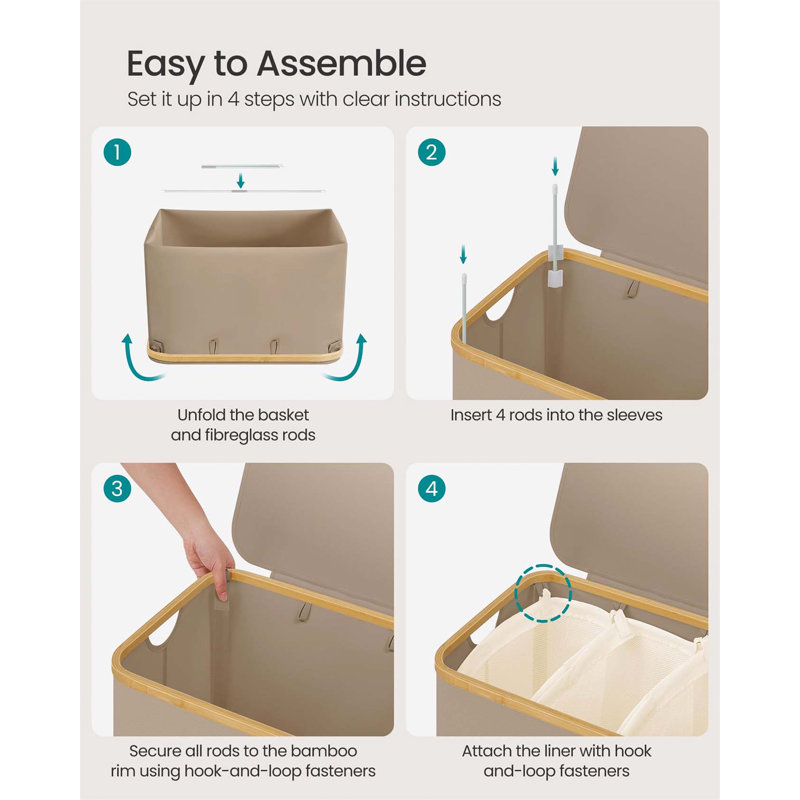 Easy to Assemble
Set it up in 4 steps with clear instructions

1

Unfold the basket and fibreglass rods

2

Insert 4 rods into the sleeves

3

Secure all rods to the bamboo rim using hook-and-loop fasteners

4

Attach the liner with hook and-loop fasteners