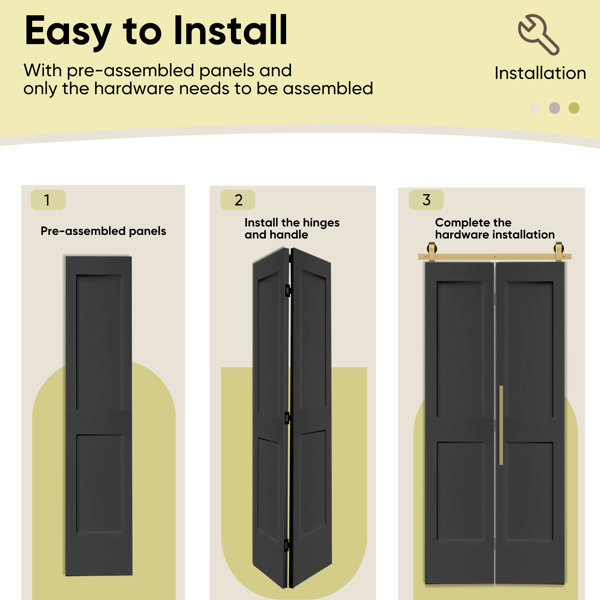 Easy to Install

With pre-assembled panels and only the hardware needs to be assembled

Installation

1

Pre-assembled panels

2

Install the hinges and handle

3

Complete the hardware installation